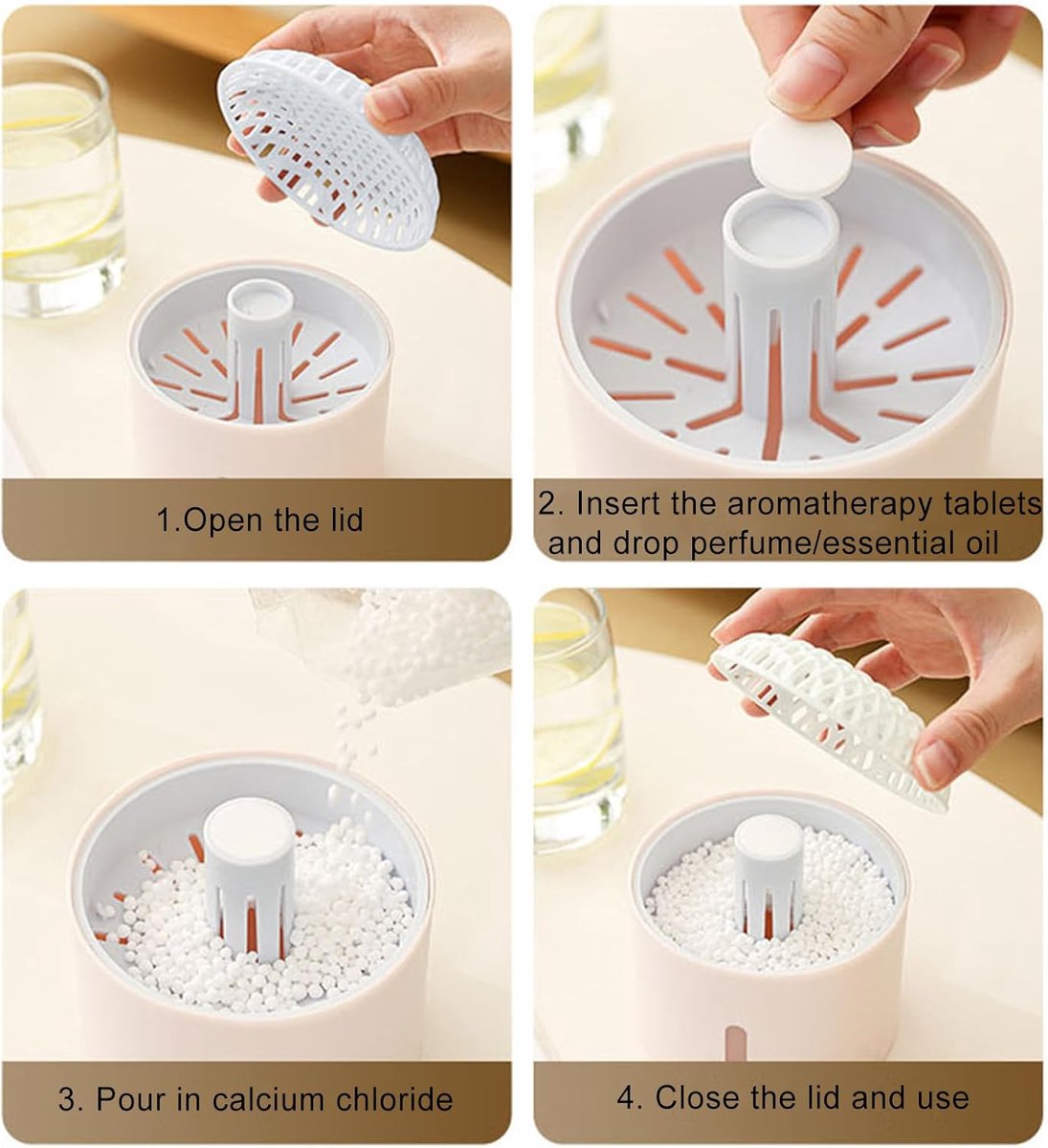 1.Open the lid

2. Insert the aromatherapy tablets and drop perfume/essential oil

3. Pour in calcium chloride

4. Close the lid and use