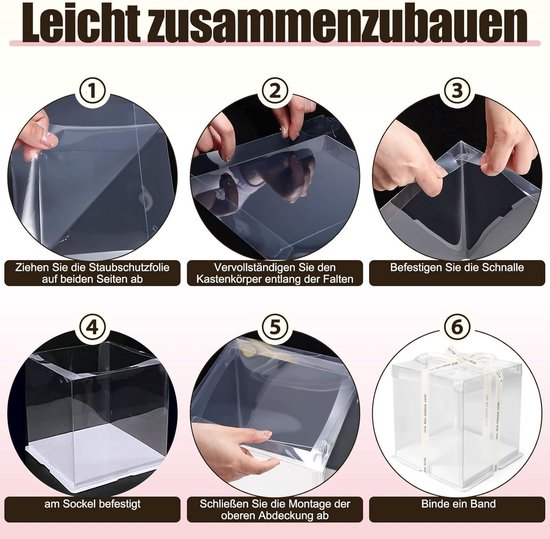 Leicht zusammenzubauen

1

Ziehen Sie die Staubschutzfolie auf beiden Seiten ab

2

Vervollständigen Sie den Kastenkörper entlang der Falten

3

Befestigen Sie die Schnalle

4

am Sockel befestigt

5

Schließen Sie die Montage der oberen Abdeckung ab

6

Binde ein Band