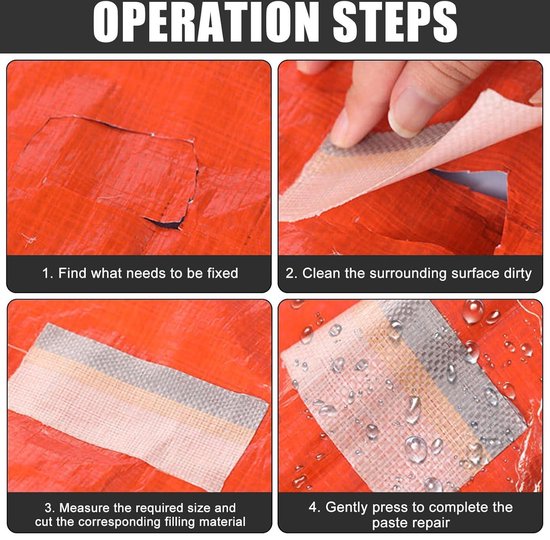 OPERATION STEPS

1. Find what needs to be fixed

2. Clean the surrounding surface dirty

3. Measure the required size and cut the corresponding filling material

4. Gently press to complete the paste repair