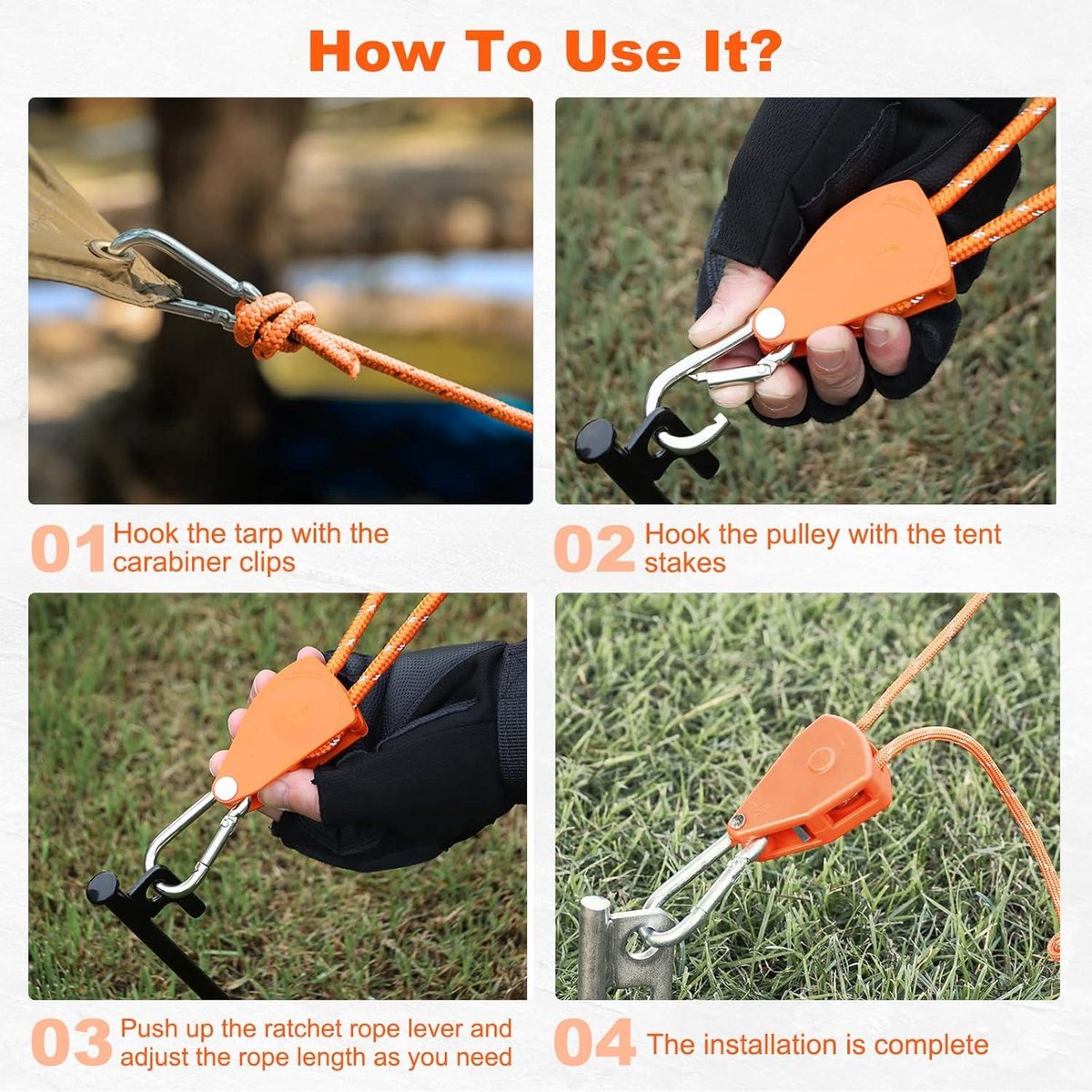 How To Use It?

01 Hook the tarp with the carabiner clips

02 Hook the pulley with the tent stakes

03 Push up the ratchet rope lever and adjust the rope length as you need

04 The installation is complete