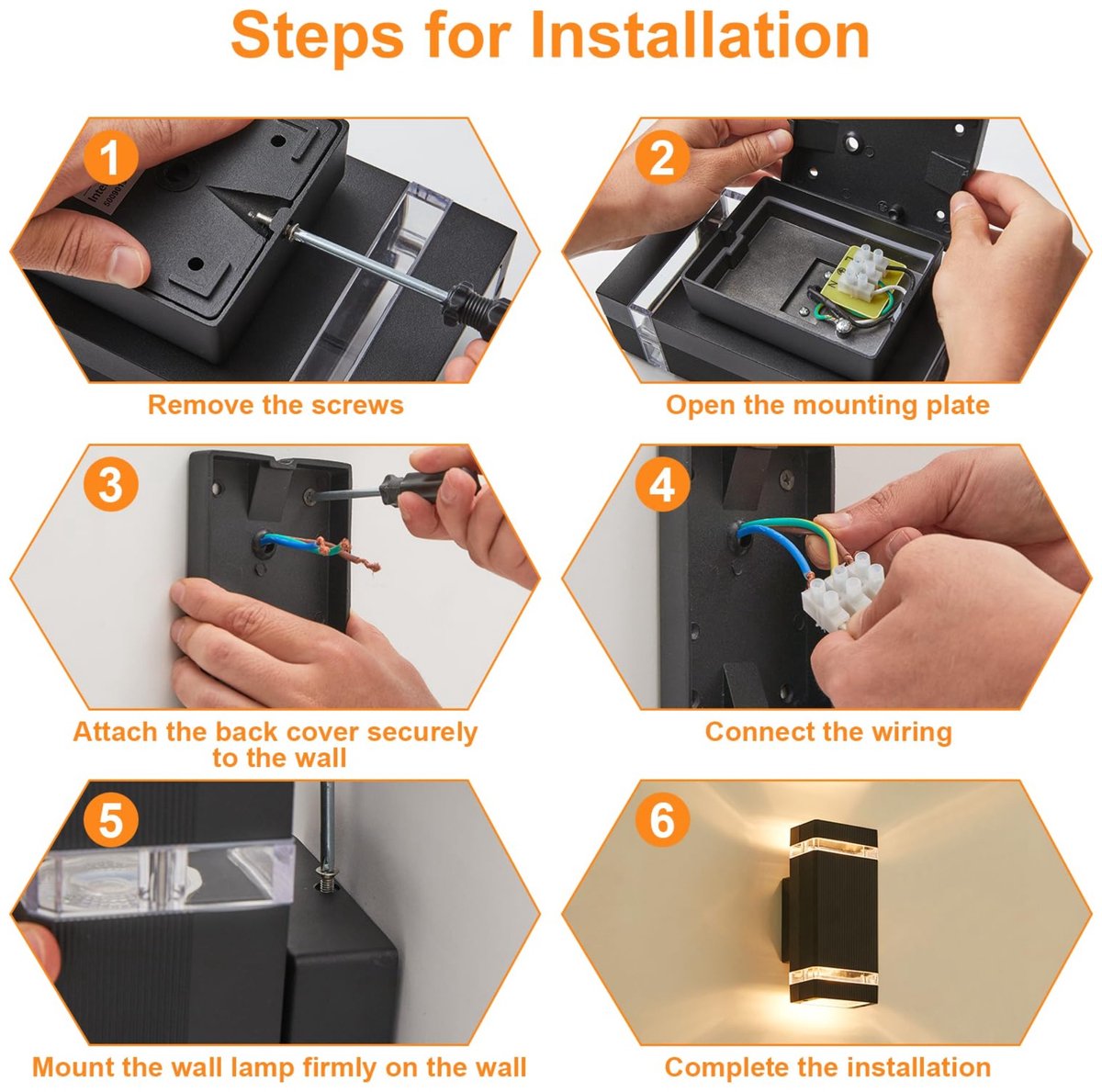 Steps for Installation

1

Remove the screws

2

Open the mounting plate

3

Attach the back cover securely to the wall

4

Connect the wiring

5

Mount the wall lamp firmly on the wall

6

Complete the installation