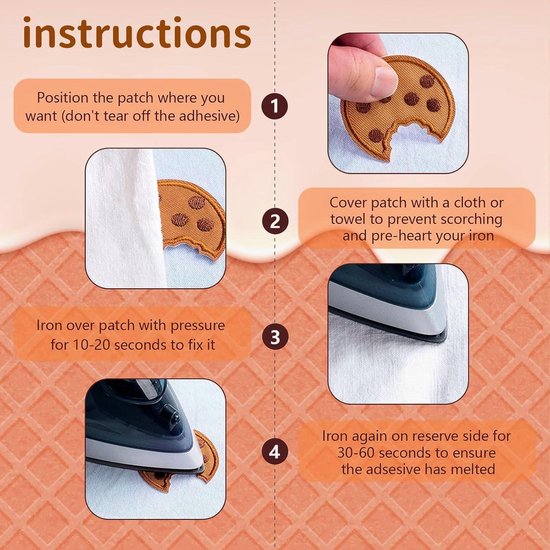 instructions

Position the patch where you want (don't tear off the adhesive)

1

2

Cover patch with a cloth or towel to prevent scorching and pre-heart your iron

Iron over patch with pressure for 10-20 seconds to fix it

3

4

Iron again on reserve side for 30-60 seconds to ensure the adsesive has melted