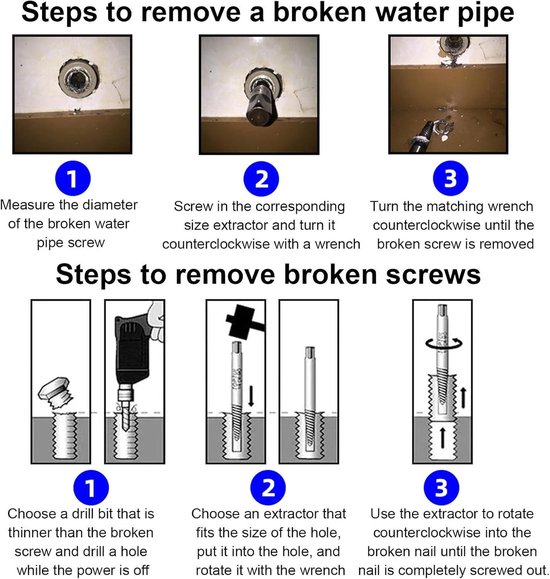 Steps to remove a broken water pipe

1
Measure the diameter of the broken water pipe screw

2
Screw in the corresponding size extractor and turn it counterclockwise with a wrench

3
Turn the matching wrench counterclockwise until the broken screw is removed

Steps to remove broken screws

1
Choose a drill bit that is thinner than the broken screw and drill a hole while the power is off

2
Choose an extractor that fits the size of the hole, put it into the hole, and rotate it with the wrench

3
Use the extractor to rotate counterclockwise into the broken nail until the broken nail is completely screwed out.