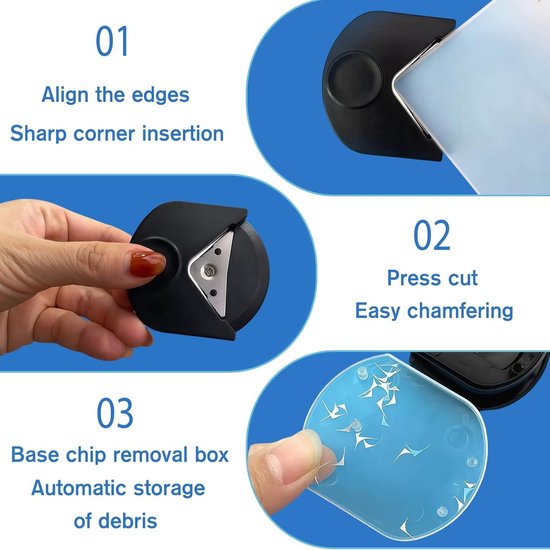 01

Align the edges
Sharp corner insertion

02

Press cut
Easy chamfering

03

Base chip removal box
Automatic storage
of debris