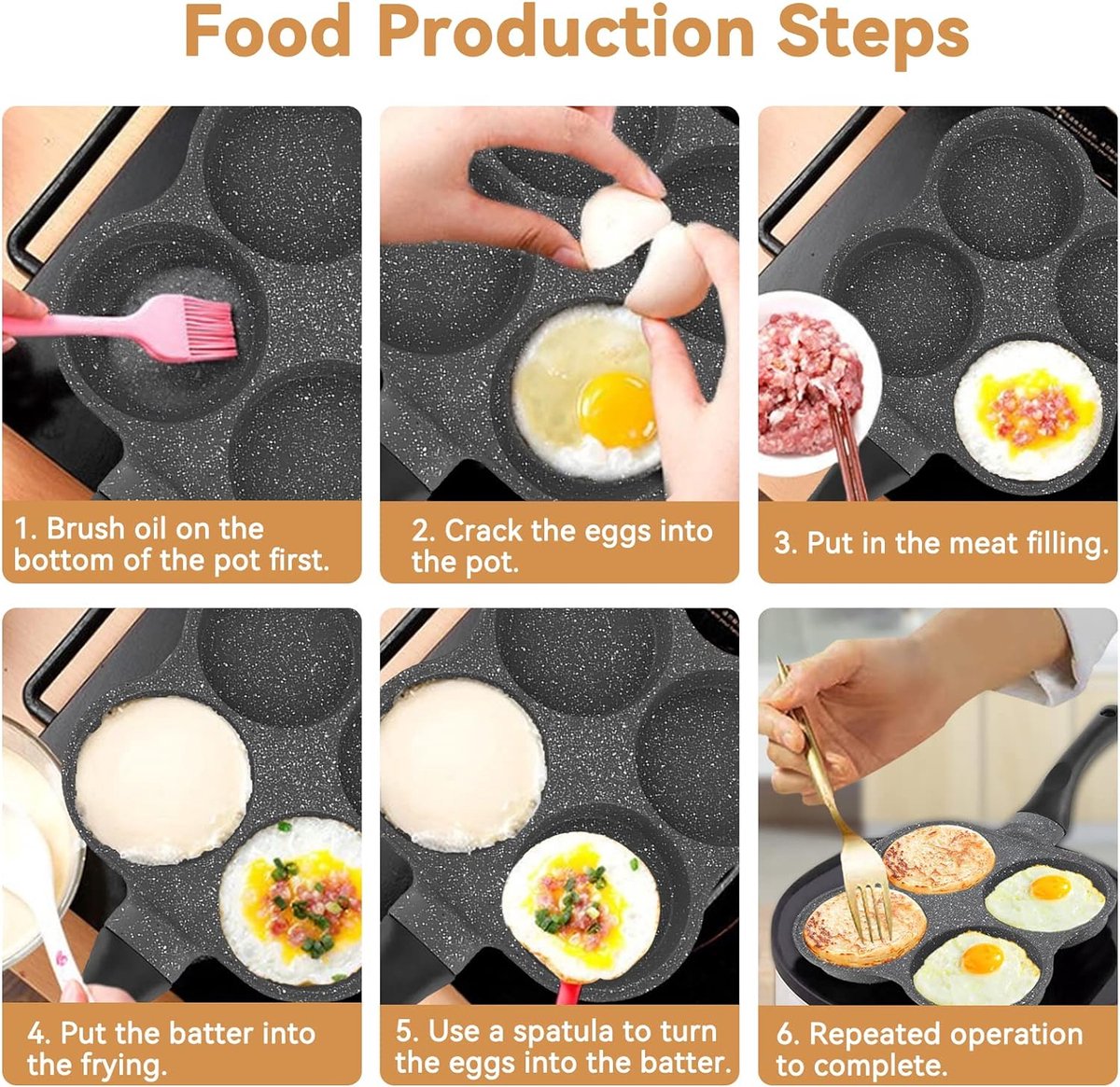 Food Production Steps

1. Brush oil on the bottom of the pot first.

2. Crack the eggs into the pot.

3. Put in the meat filling.

4. Put the batter into the frying.

5. Use a spatula to turn the eggs into the batter.

6. Repeated operation to complete.