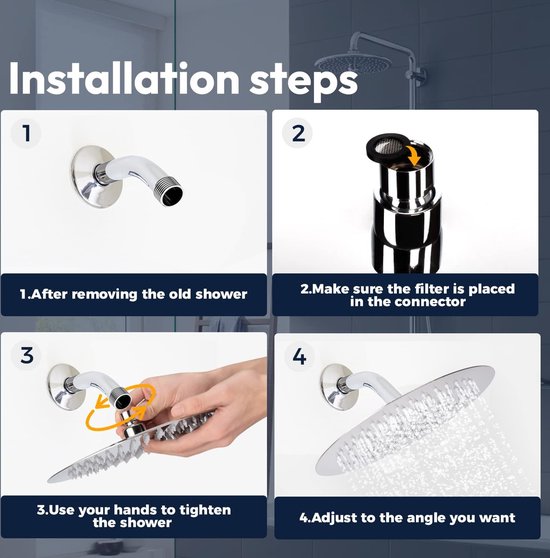 Installation steps

1

1.After removing the old shower

2

2.Make sure the filter is placed in the connector

3

3.Use your hands to tighten the shower

4

4.Adjust to the angle you want