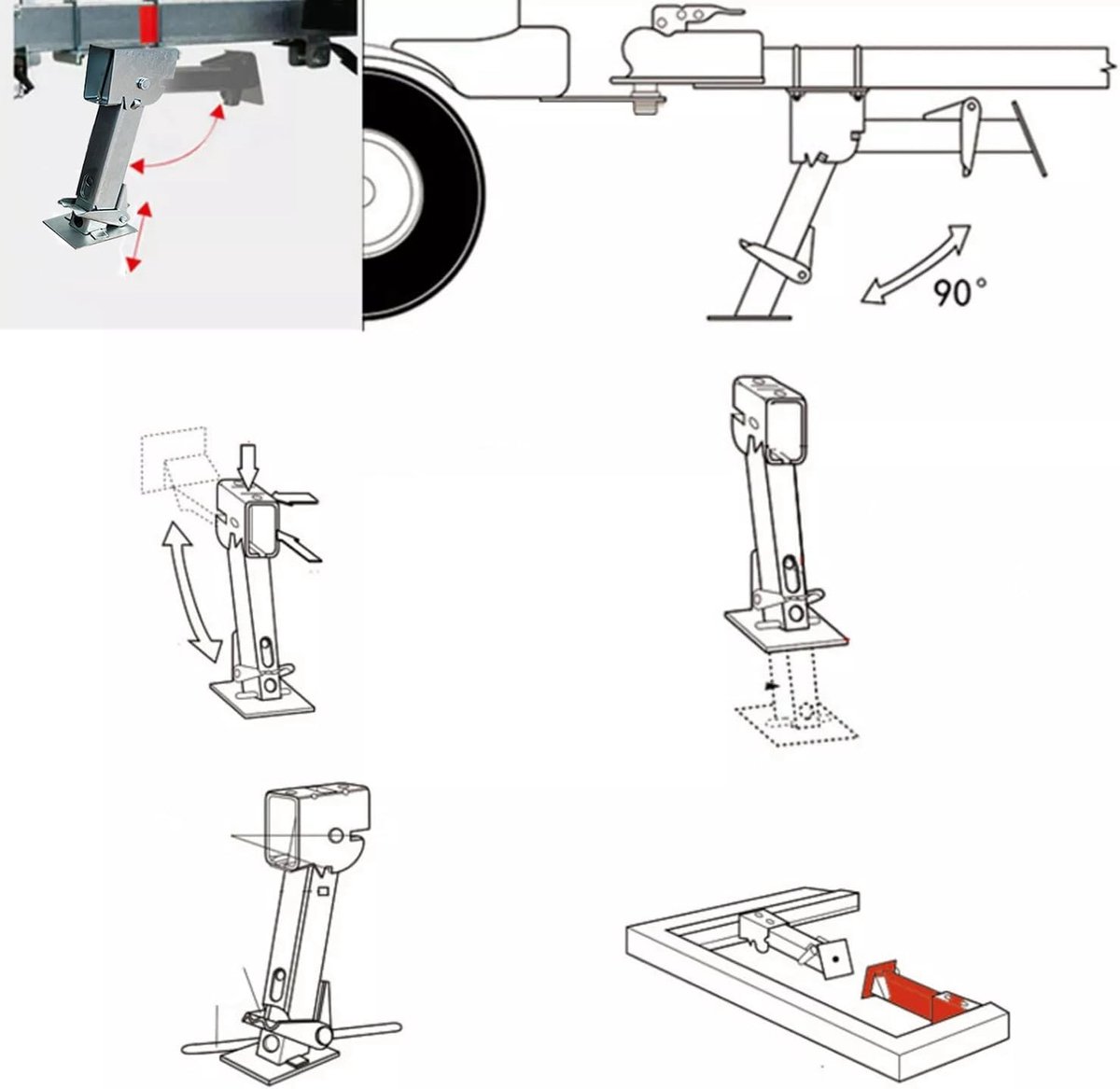 90°