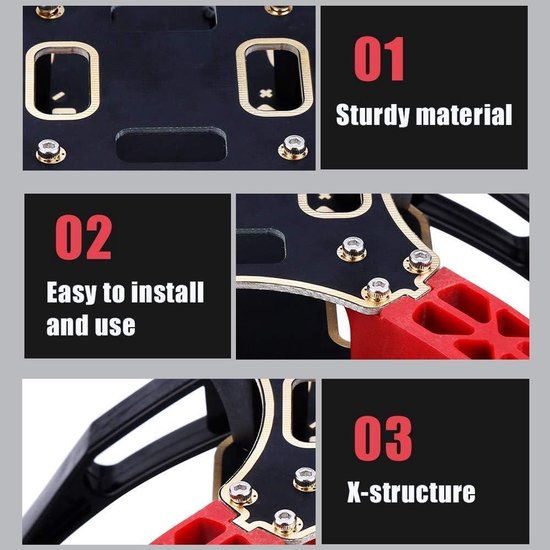 01

Sturdy material

02

Easy to install and use

03

X-structure