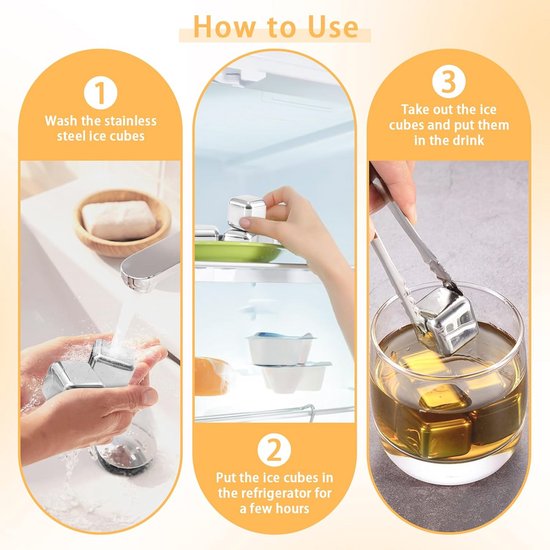 How to Use

1
Wash the stainless steel ice cubes

2
Put the ice cubes in the refrigerator for a few hours

3
Take out the ice cubes and put them in the drink