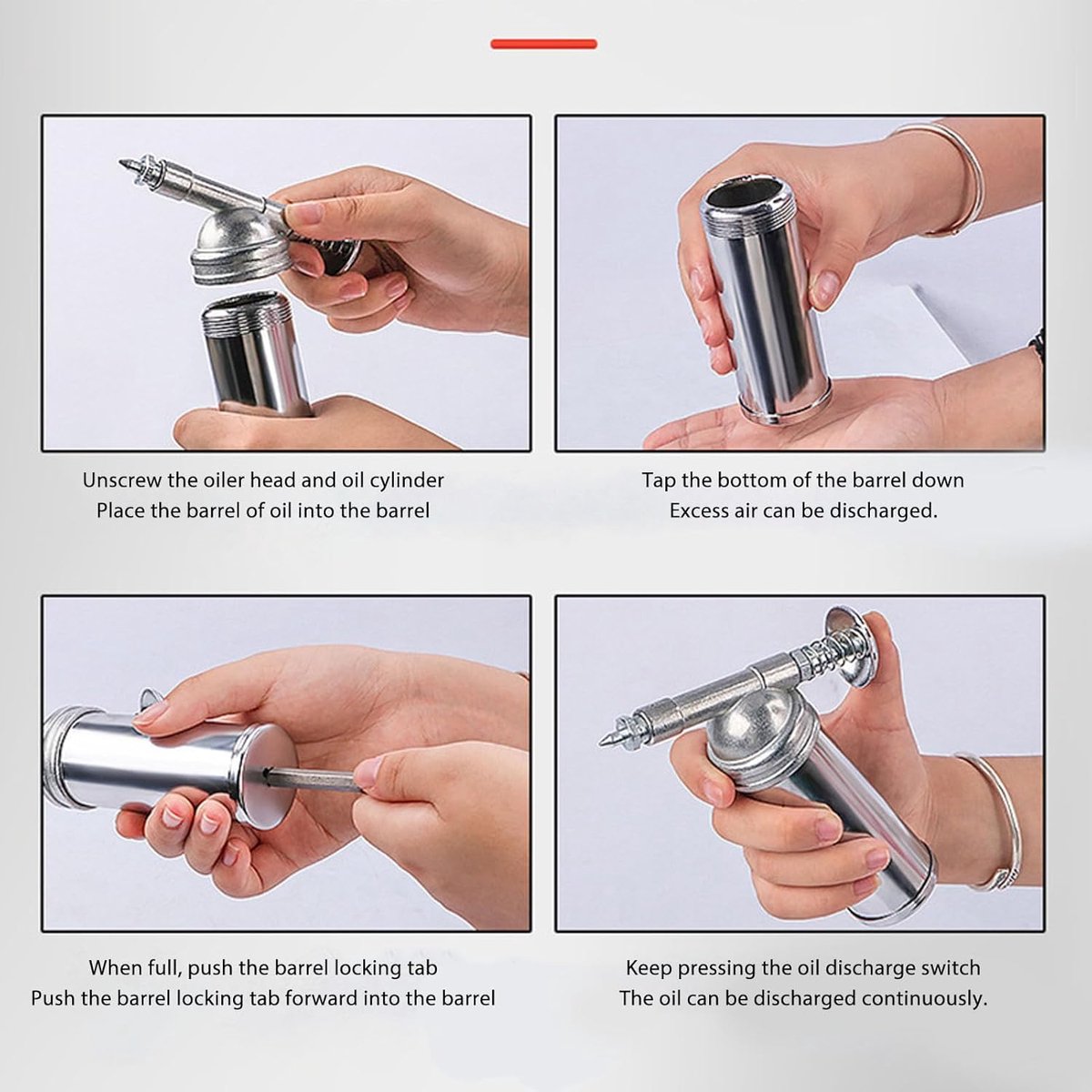 Unscrew the oiler head and oil cylinder
Place the barrel of oil into the barrel

Tap the bottom of the barrel down
Excess air can be discharged.

When full, push the barrel locking tab
Push the barrel locking tab forward into the barrel

Keep pressing the oil discharge switch
The oil can be discharged continuously.