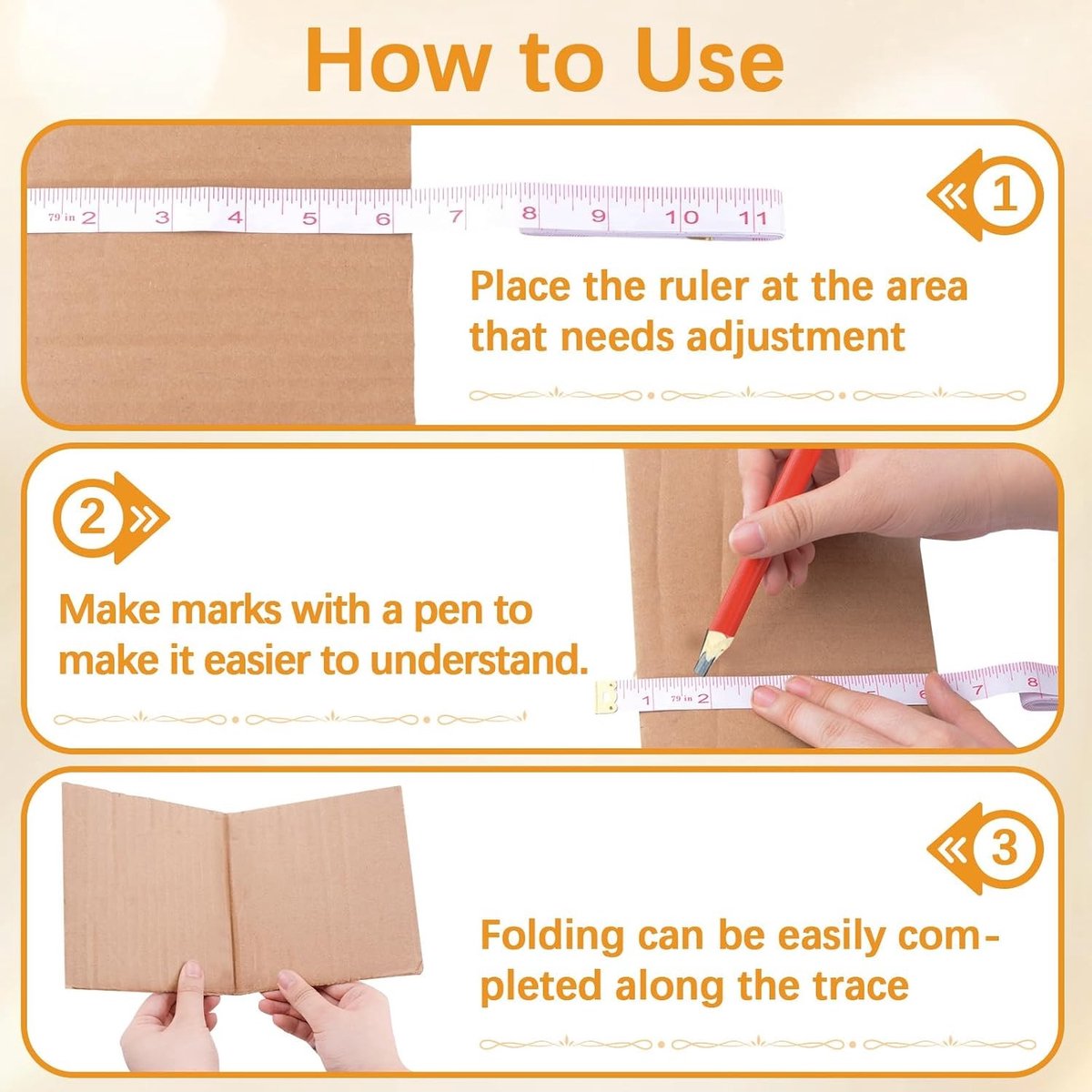 How to Use

79 in 2 3 4 5 6 7 8 9 10 11

1

Place the ruler at the area that needs adjustment

2

Make marks with a pen to make it easier to understand.

1 79 in 2 6 7 8

3

Folding can be easily completed along the trace