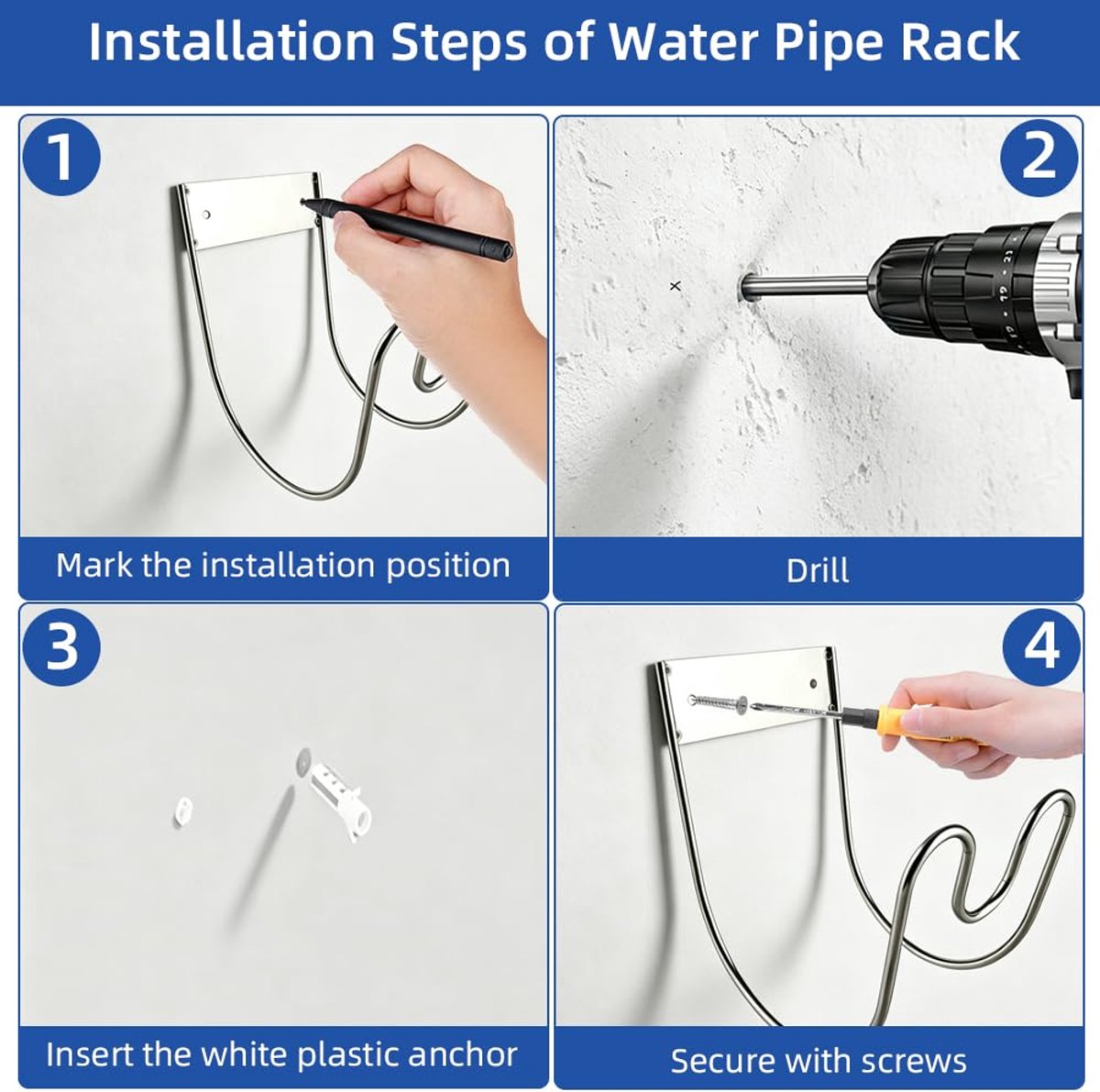 Installation Steps of Water Pipe Rack

1

Mark the installation position

2

Drill

3

Insert the white plastic anchor

4

Secure with screws