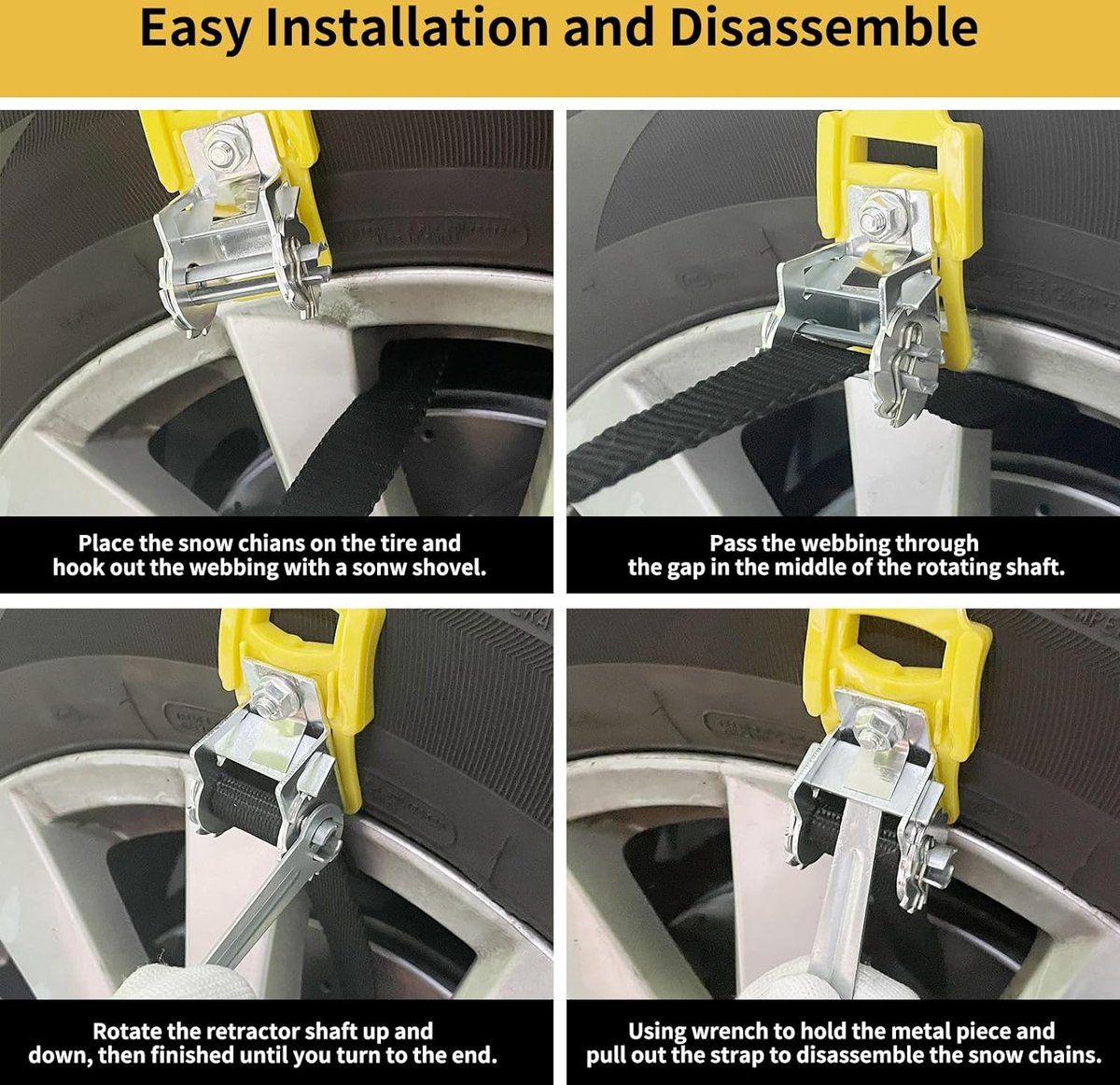 Easy Installation and Disassemble

Place the snow chians on the tire and hook out the webbing with a sonw shovel.

Pass the webbing through the gap in the middle of the rotating shaft.

Rotate the retractor shaft up and down, then finished until you turn to the end.

Using wrench to hold the metal piece and pull out the strap to disassemble the snow chains.