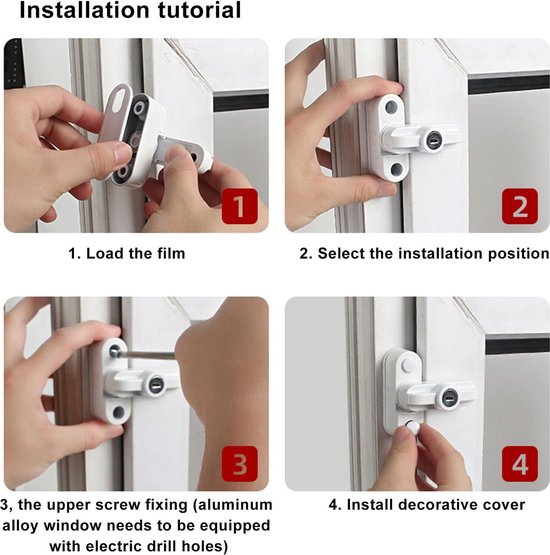 Installation tutorial

1

1. Load the film

2

2. Select the installation position

3

3, the upper screw fixing (aluminum alloy window needs to be equipped with electric drill holes)

4

4. Install decorative cover