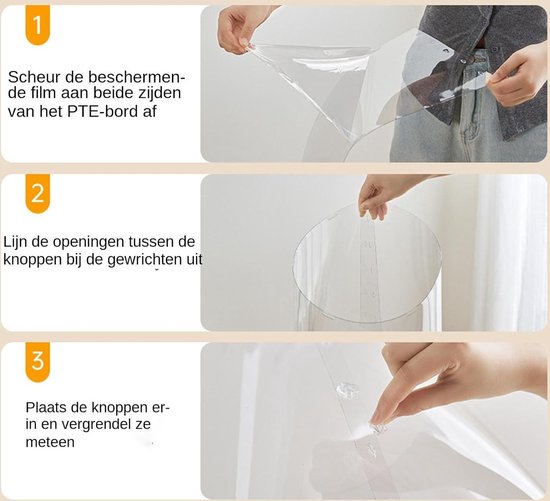 1

Scheur de beschermende film aan beide zijden van het PTE-bord af

2

Lijn de openingen tussen de knoppen bij de gewrichten uit

3

Plaats de knoppen erin en vergrendel ze meteen