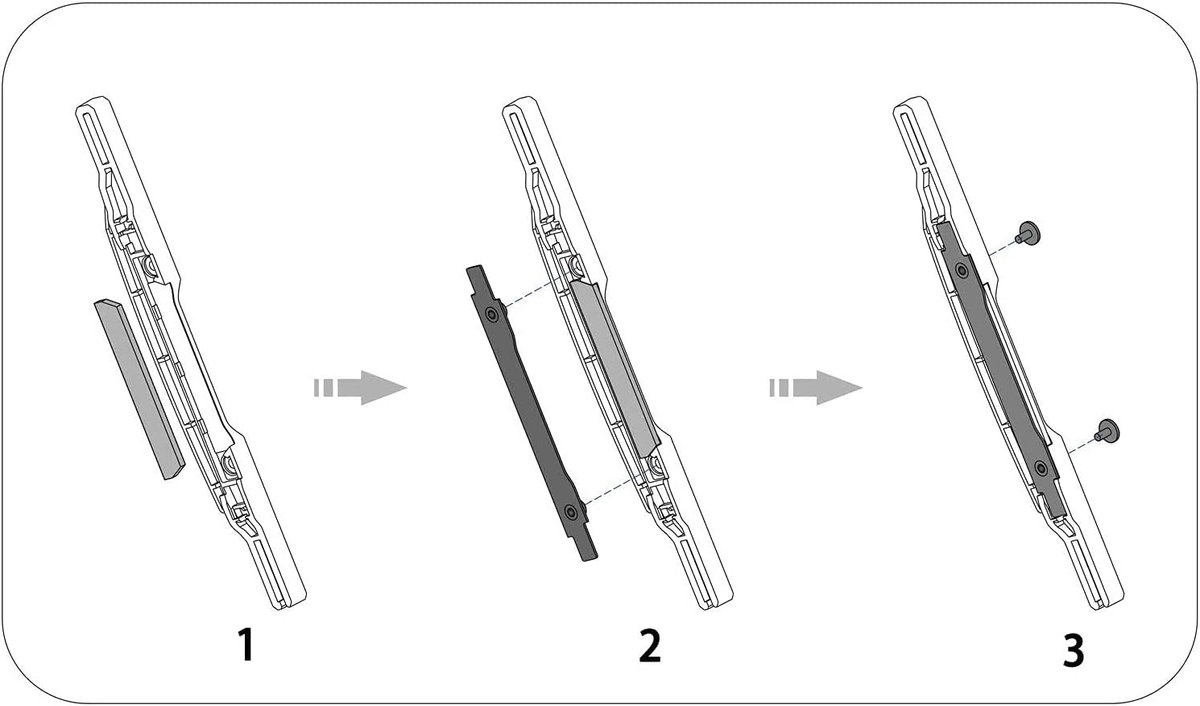 1

2

3