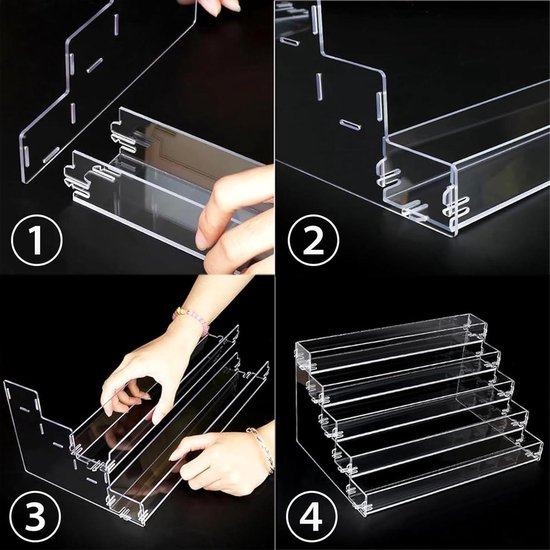 1

2

3

4