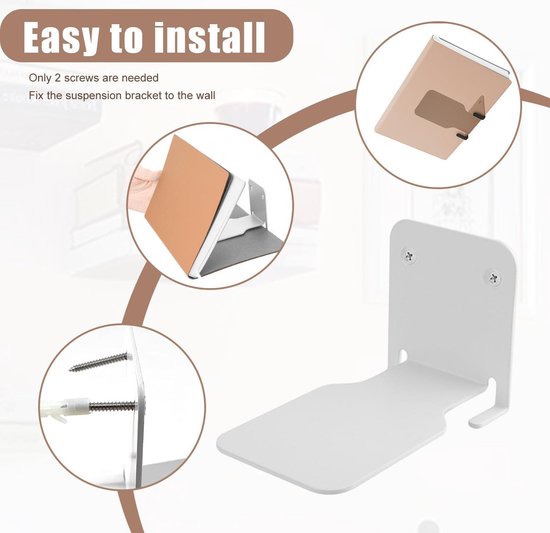 Easy to install

Only 2 screws are needed
Fix the suspension bracket to the wall