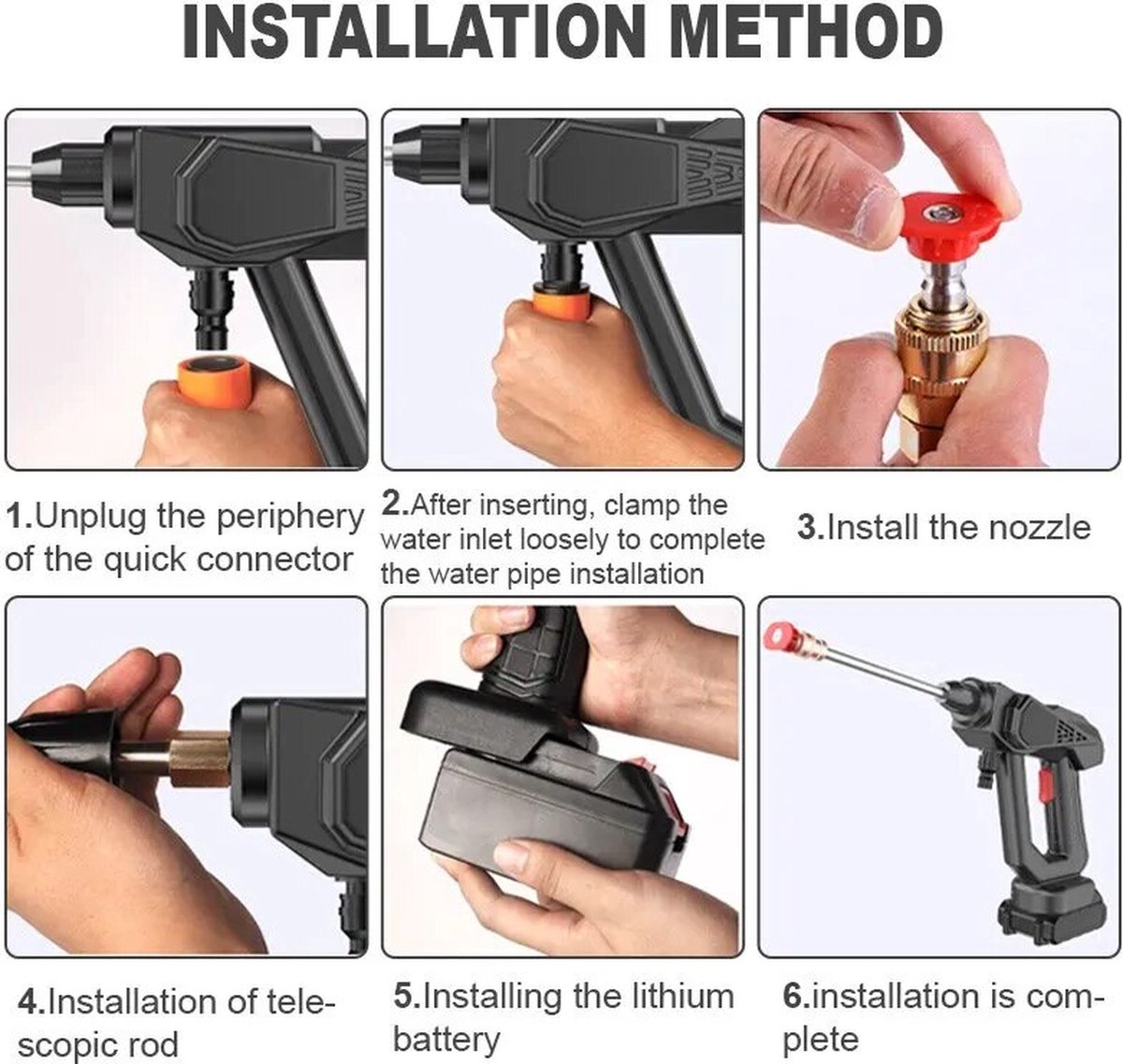 INSTALLATION METHOD

1.Unplug the periphery of the quick connector

2.After inserting, clamp the water inlet loosely to complete the water pipe installation

3.Install the nozzle

4.Installation of telescopic rod

5.Installing the lithium battery

6.installation is complete