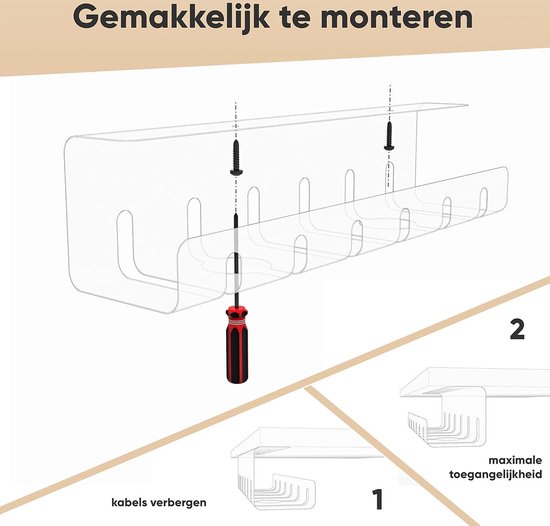 Gemakkelijk te monteren

2

maximale toegangelijkheid

kabels verbergen

1