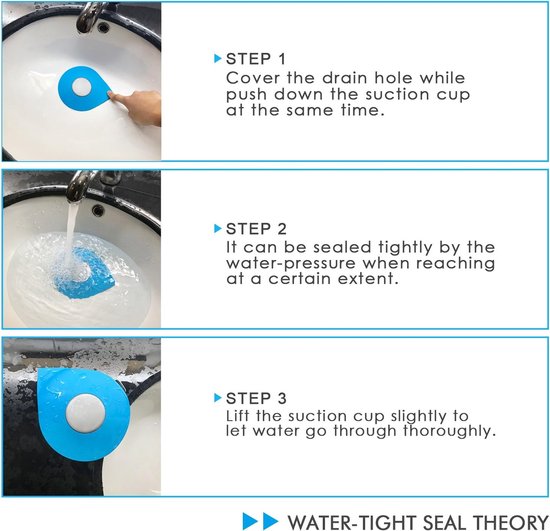 STEP 1
Cover the drain hole while push down the suction cup at the same time.

STEP 2
It can be sealed tightly by the water-pressure when reaching at a certain extent.

STEP 3
Lift the suction cup slightly to let water go through thoroughly.

WATER-TIGHT SEAL THEORY