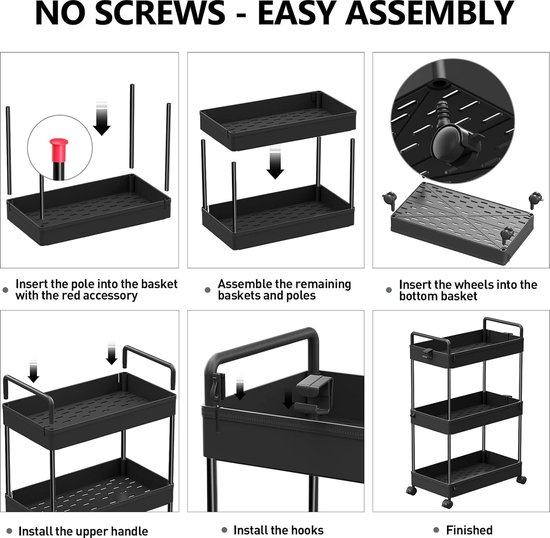 NO SCREWS - EASY ASSEMBLY

Insert the pole into the basket with the red accessory

Assemble the remaining baskets and poles

Insert the wheels into the bottom basket

Install the upper handle

Install the hooks

Finished