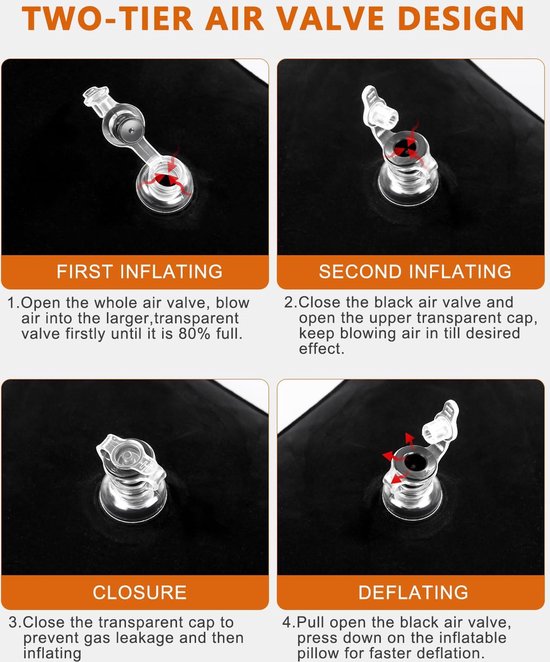 TWO-TIER AIR VALVE DESIGN

FIRST INFLATING

1.Open the whole air valve, blow air into the larger,transparent valve firstly until it is 80% full.

SECOND INFLATING

2.Close the black air valve and open the upper transparent cap, keep blowing air in till desired effect.

CLOSURE

3.Close the transparent cap to prevent gas leakage and then inflating

DEFLATING

4.Pull open the black air valve, press down on the inflatable pillow for faster deflation.