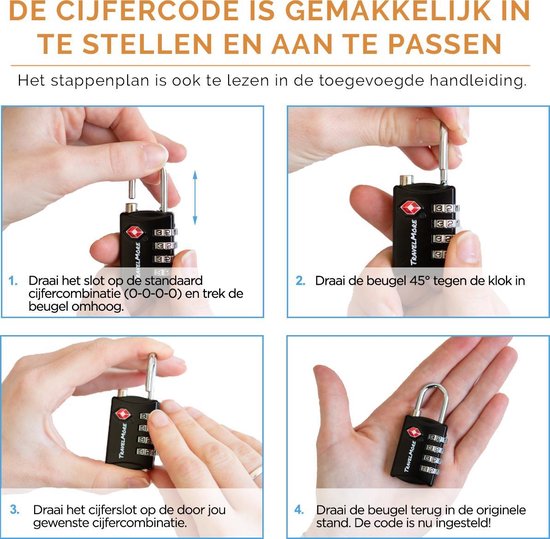 DE CIJFERCODE IS GEMAKKELIJK IN TE STELLEN EN AAN TE PASSEN

Het stappenplan is ook te lezen in de toegevoegde handleiding.

TRAVELMORE

1. Draai het slot op de standaard cijfercombinatie (0-0-0-0) en trek de beugel omhoog.

TRAVELMORE

2. Draai de beugel 45° tegen de klok in

TRAVELMORE

3. Draai het cijferslot op de door jou gewenste cijfercombinatie.

TRAVELMORE

4. Draai de beugel terug in de originele stand. De code is nu ingesteld!