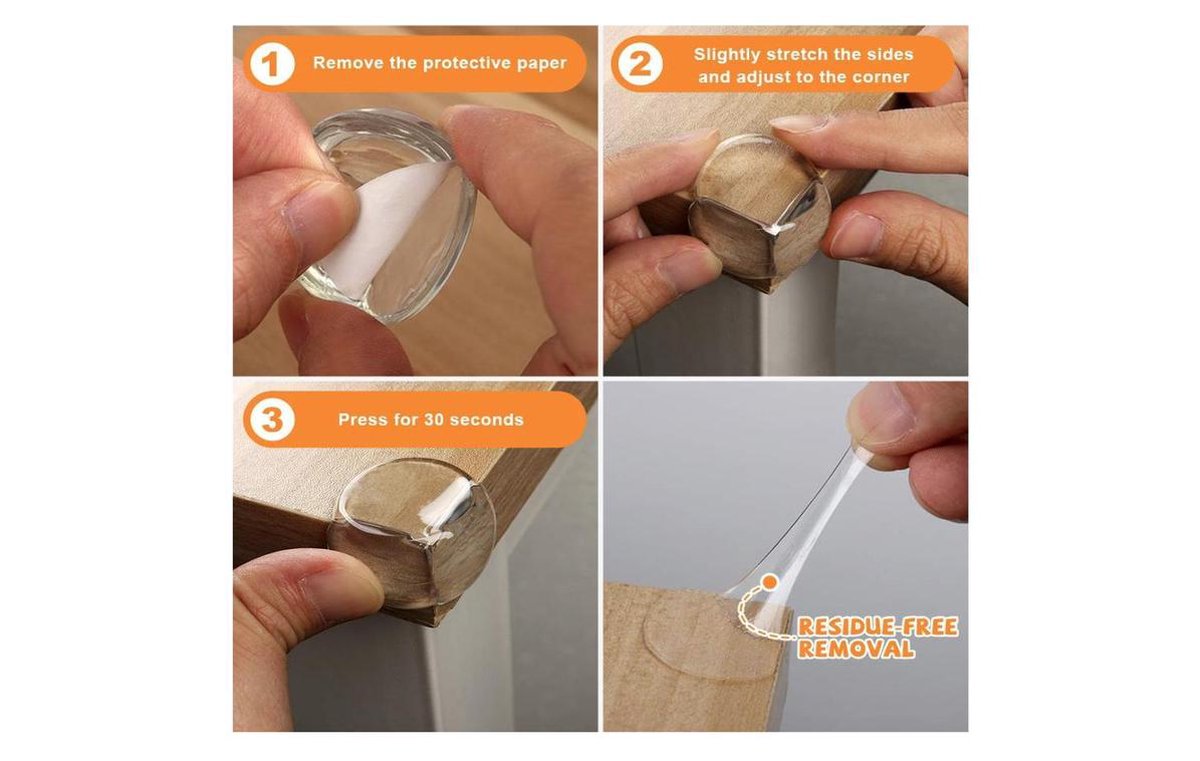 1 Remove the protective paper

2 Slightly stretch the sides and adjust to the corner

3 Press for 30 seconds

RESIDUE-FREE REMOVAL