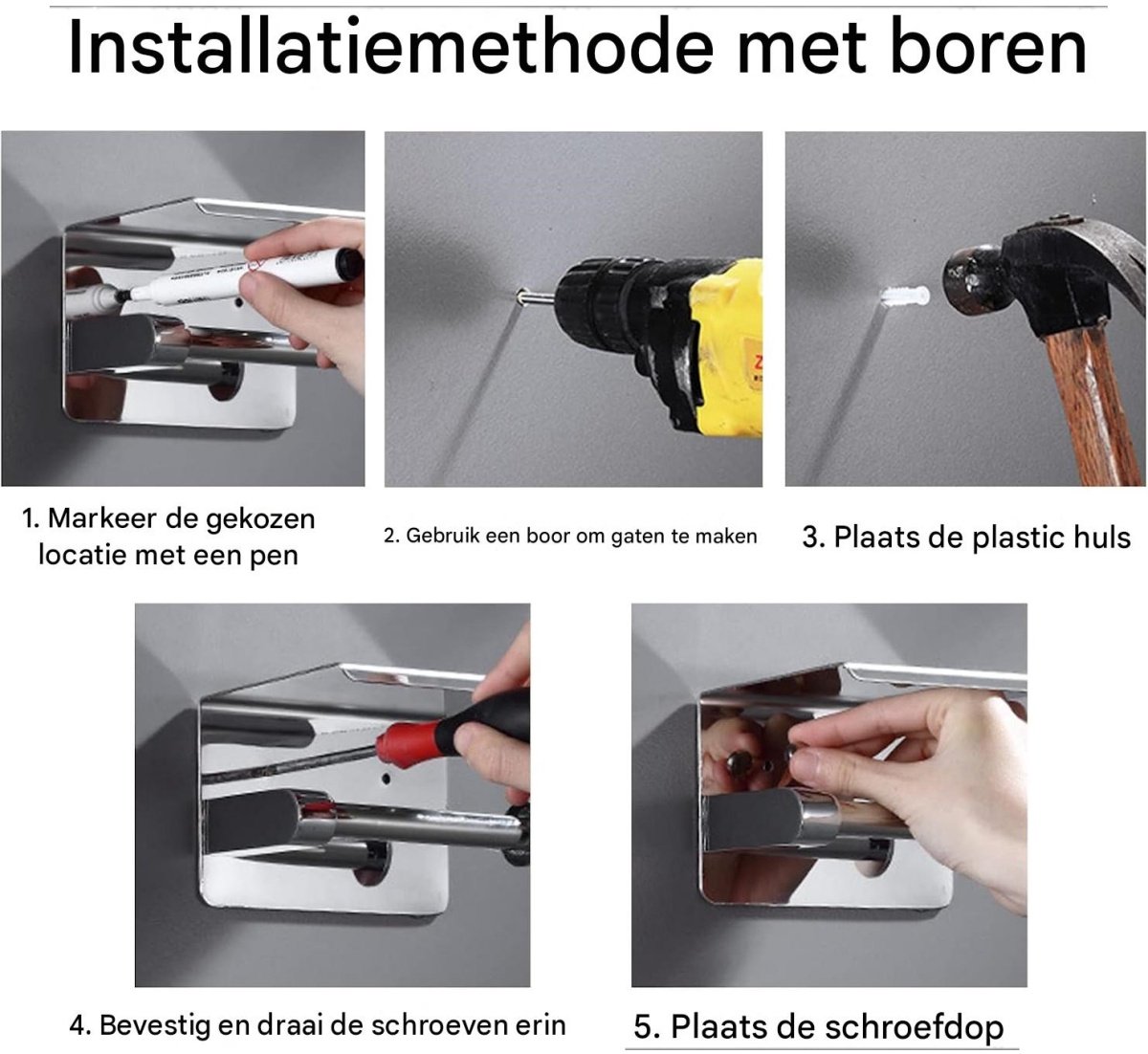 Installatiemethode met boren

1. Markeer de gekozen locatie met een pen

2. Gebruik een boor om gaten te maken

3. Plaats de plastic huls

4. Bevestig en draai de schroeven erin

5. Plaats de schroefdop