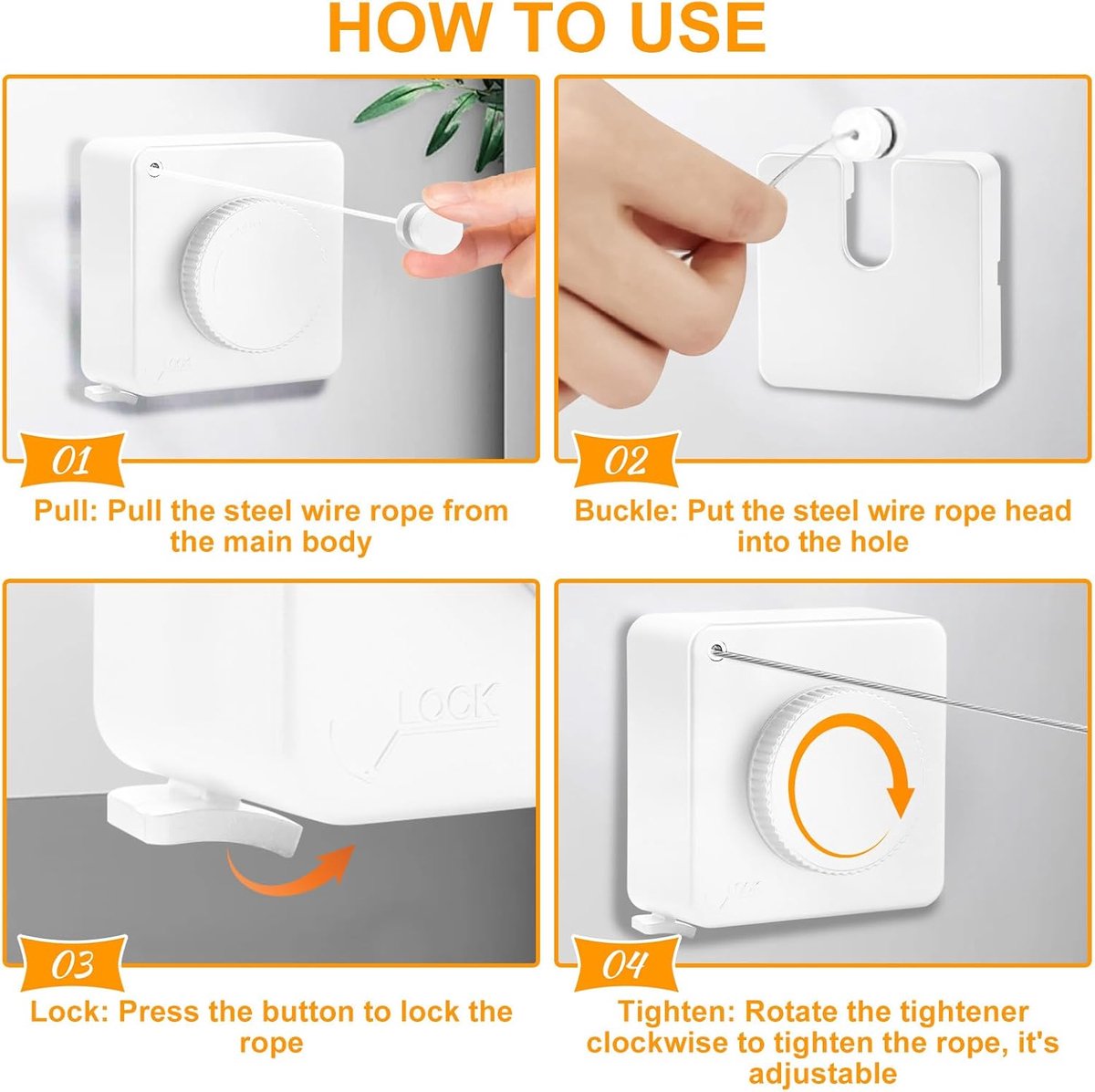 HOW TO USE

01
Pull: Pull the steel wire rope from the main body

02
Buckle: Put the steel wire rope head into the hole

LOCK

03
Lock: Press the button to lock the rope

04
Tighten: Rotate the tightener clockwise to tighten the rope, it's adjustable