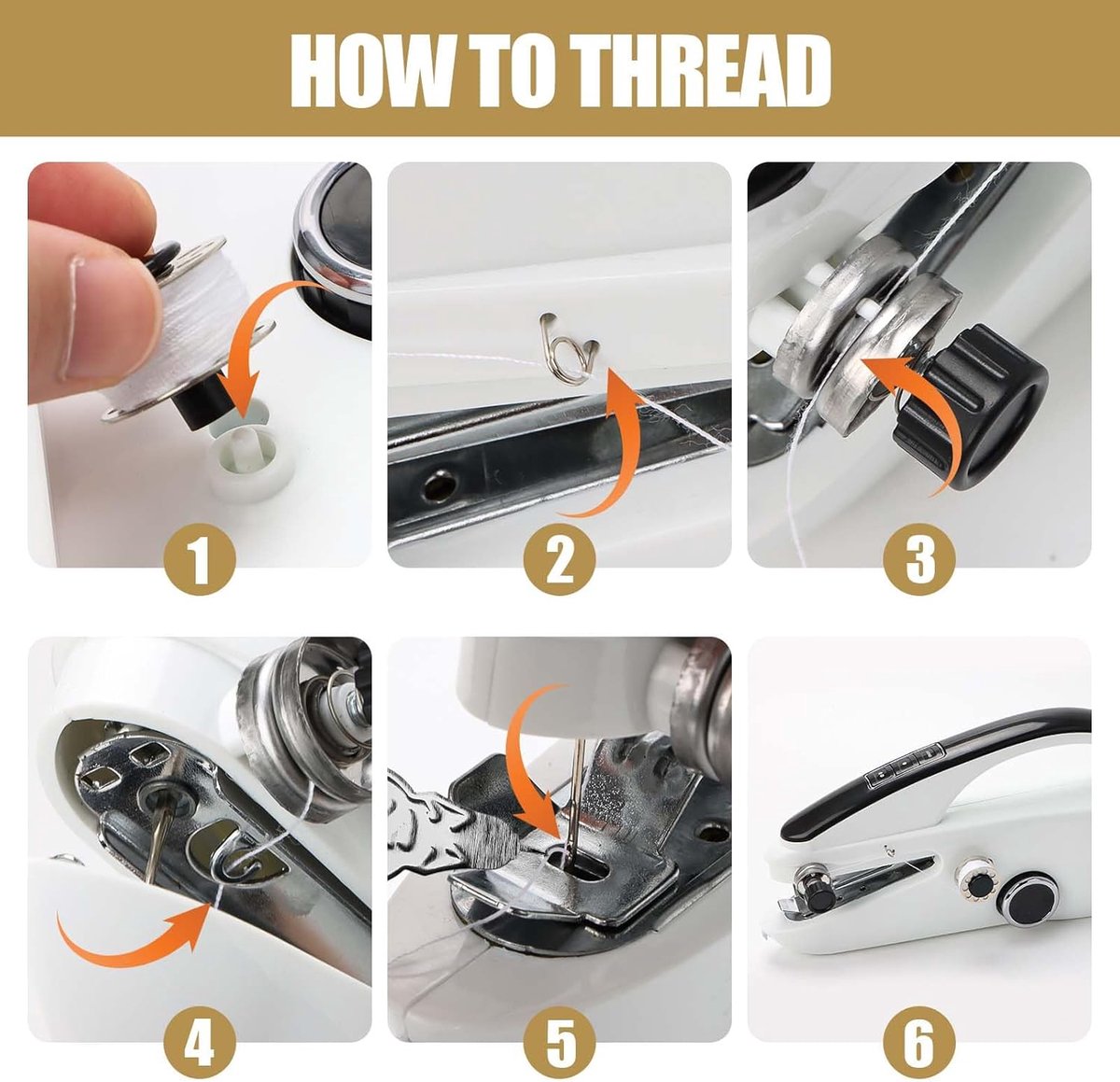 HOW TO THREAD

1

2

3

4

5

6