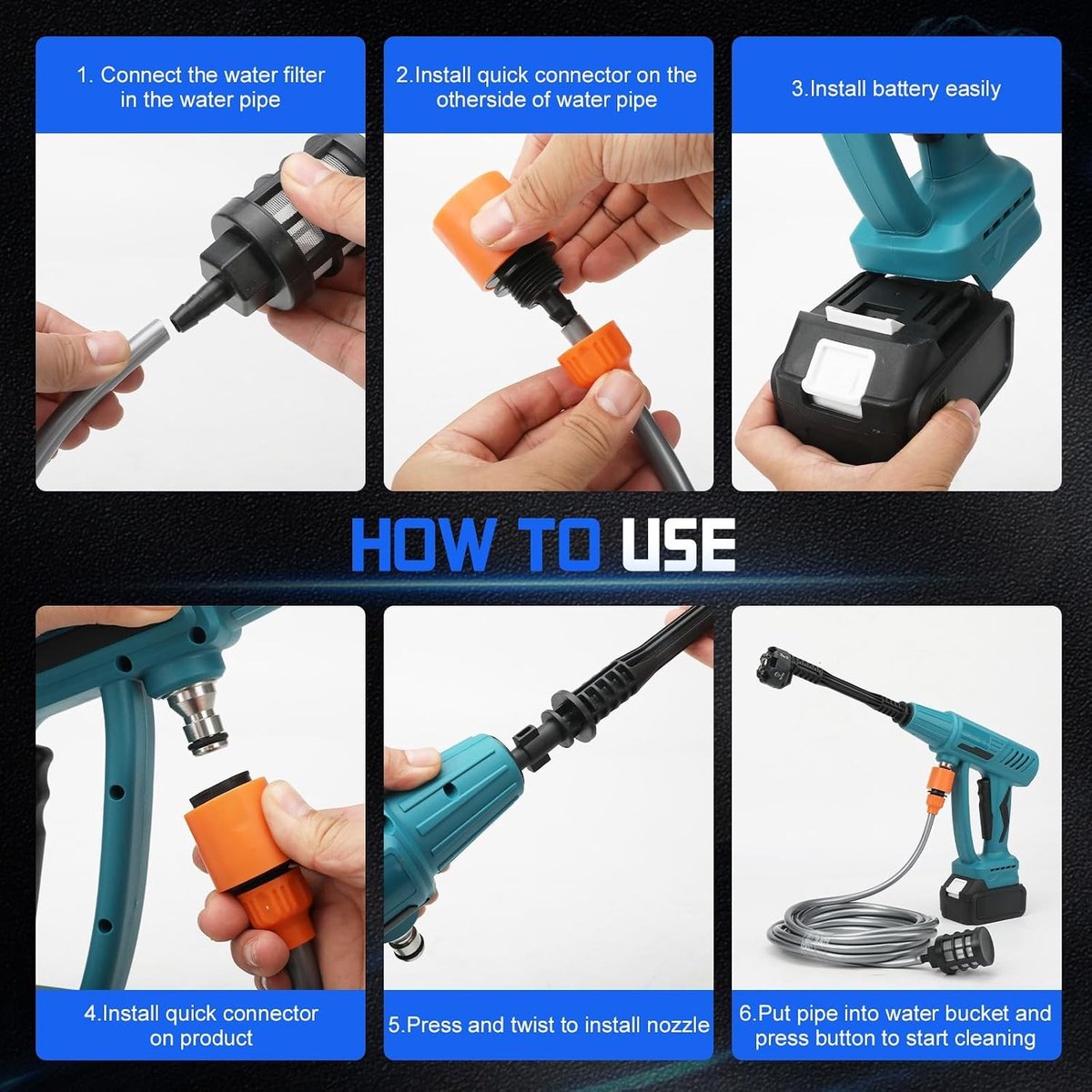 1. Connect the water filter in the water pipe

2.Install quick connector on the otherside of water pipe

3.Install battery easily

HOW TO USE

4.Install quick connector on product

5.Press and twist to install nozzle

6.Put pipe into water bucket and press button to start cleaning