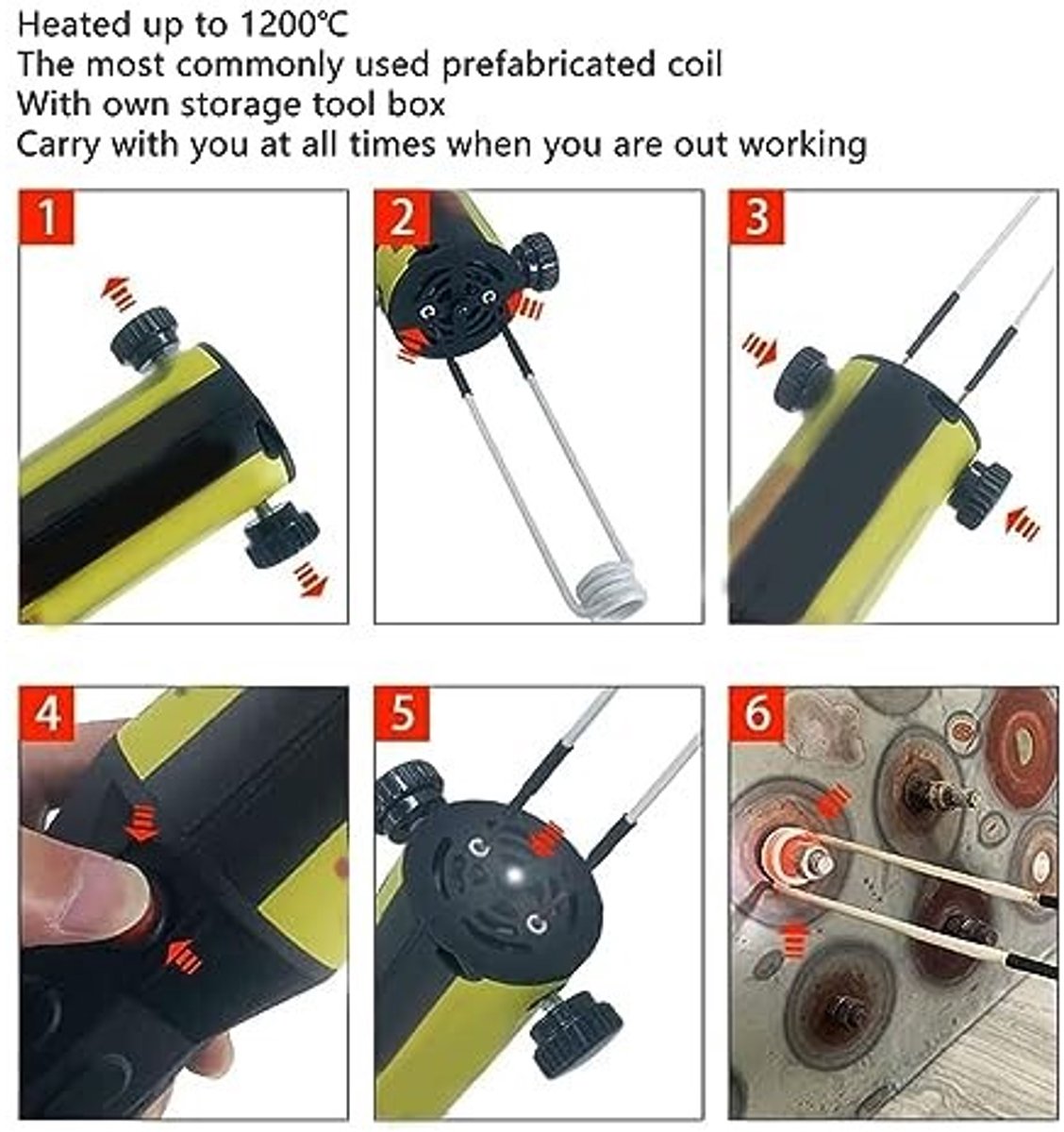 Heated up to 1200℃
The most commonly used prefabricated coil
With own storage tool box
Carry with you at all times when you are out working

1

2

3

4

5

6