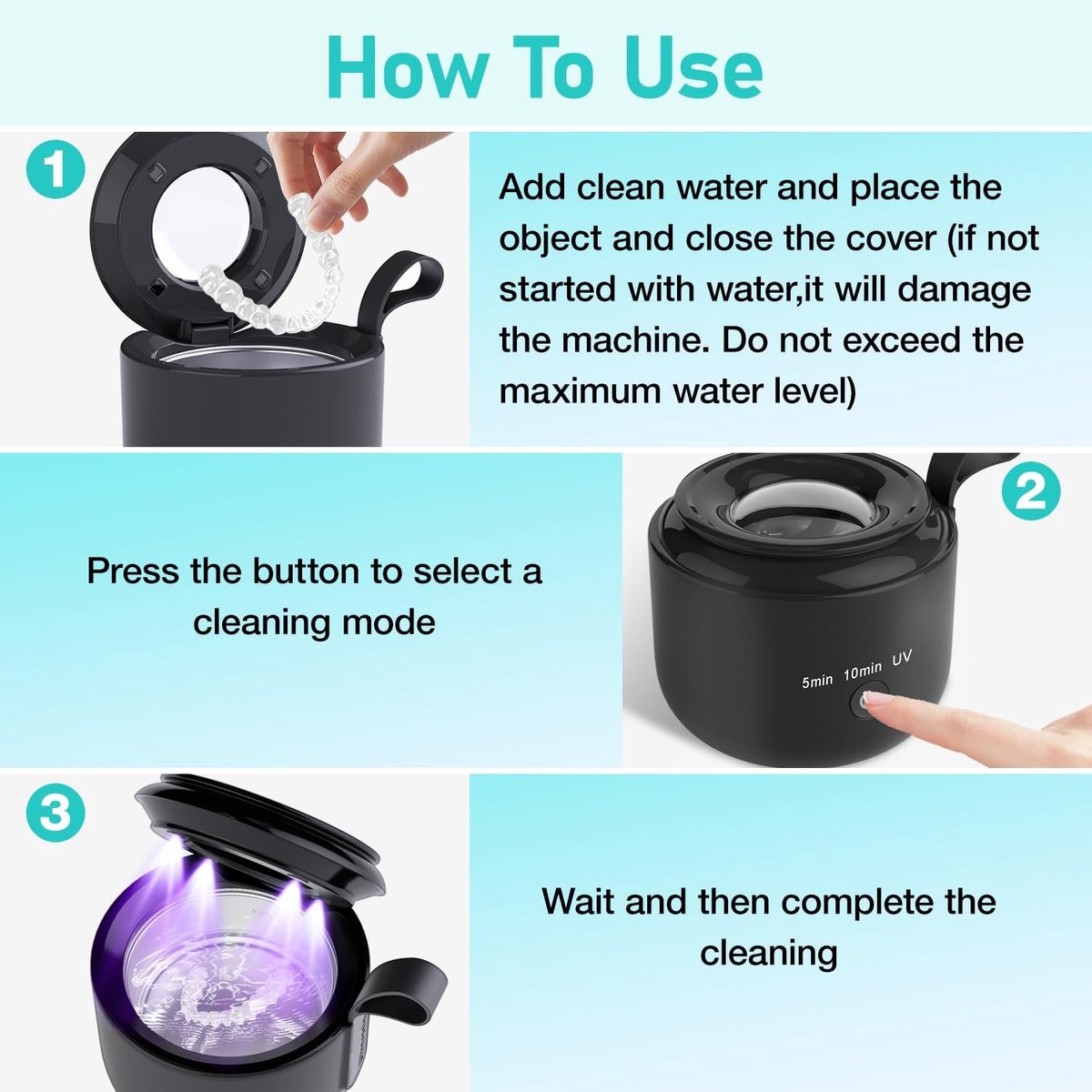 How To Use

1

Add clean water and place the object and close the cover (if not started with water,it will damage the machine. Do not exceed the maximum water level)

Press the button to select a cleaning mode

2

5min 10min UV

3

Wait and then complete the cleaning