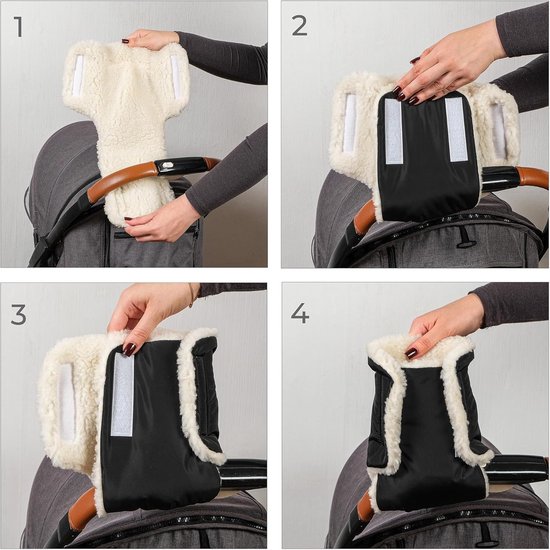 1

2

3

4