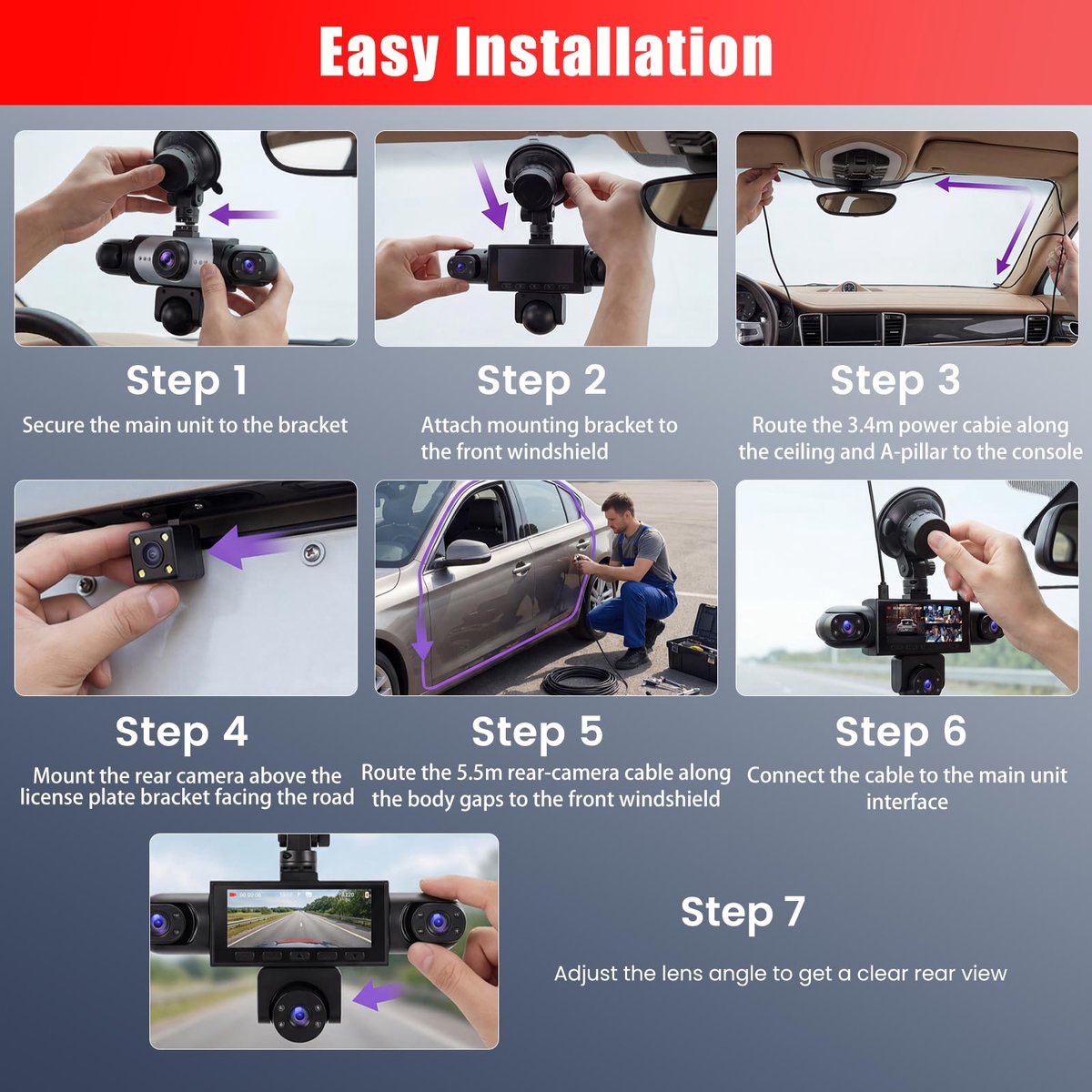 Easy Installation

Step 1
Secure the main unit to the bracket

Step 2
Attach mounting bracket to the front windshield

Step 3
Route the 3.4m power cabie along the ceiling and A-pillar to the console

Step 4
Mount the rear camera above the license plate bracket facing the road

Step 5
Route the 5.5m rear-camera cable along the body gaps to the front windshield

Step 6
Connect the cable to the main unit interface

Step 7
Adjust the lens angle to get a clear rear view