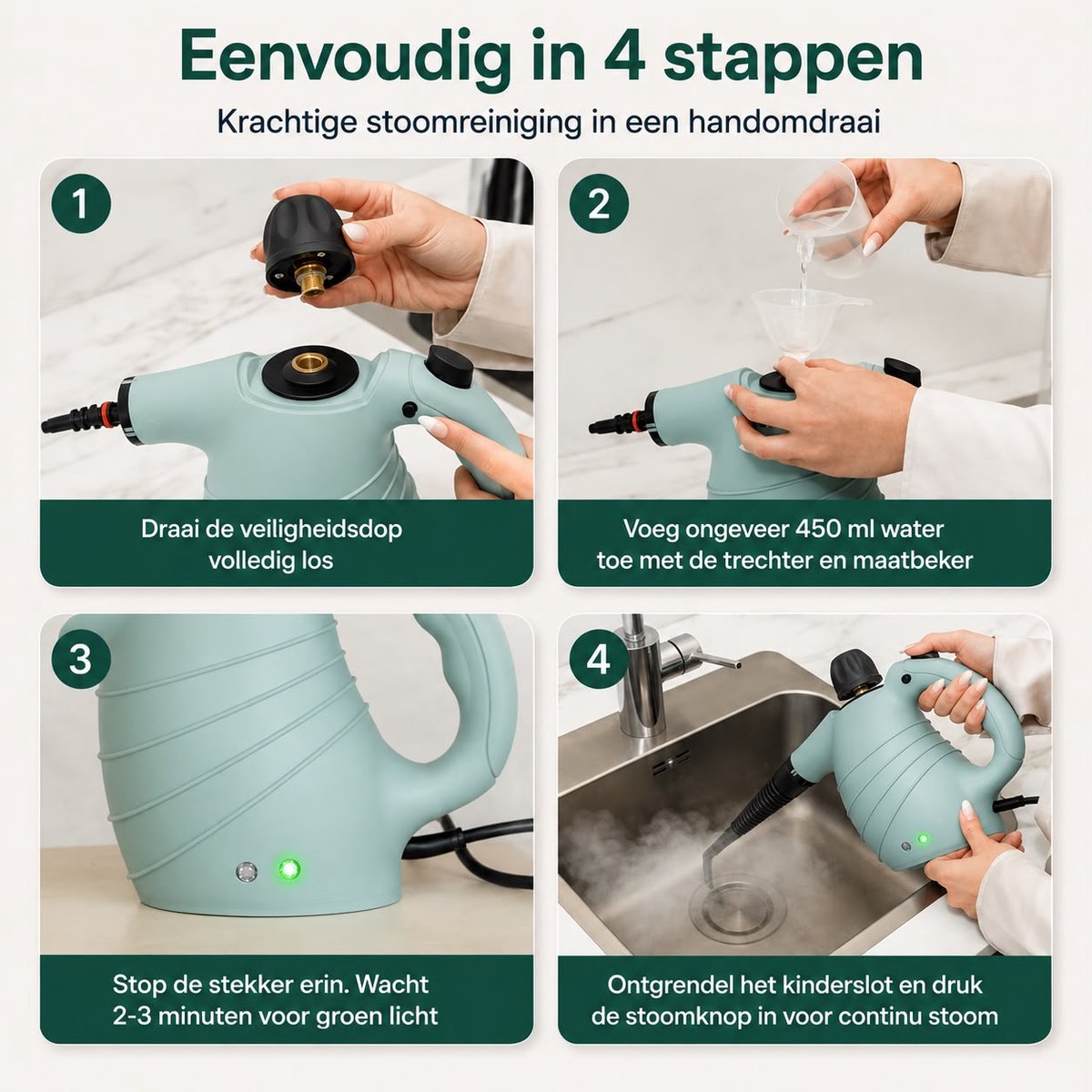 Eenvoudig in 4 stappen

Krachtige stoomreiniging in een handomdraai

1

Draai de veiligheidsdop volledig los

2

Voeg ongeveer 450 ml water toe met de trechter en maatbeker

3

Stop de stekker erin. Wacht 2-3 minuten voor groen licht

4

Ontgrendel het kinderslot en druk de stoomknop in voor continu stoom