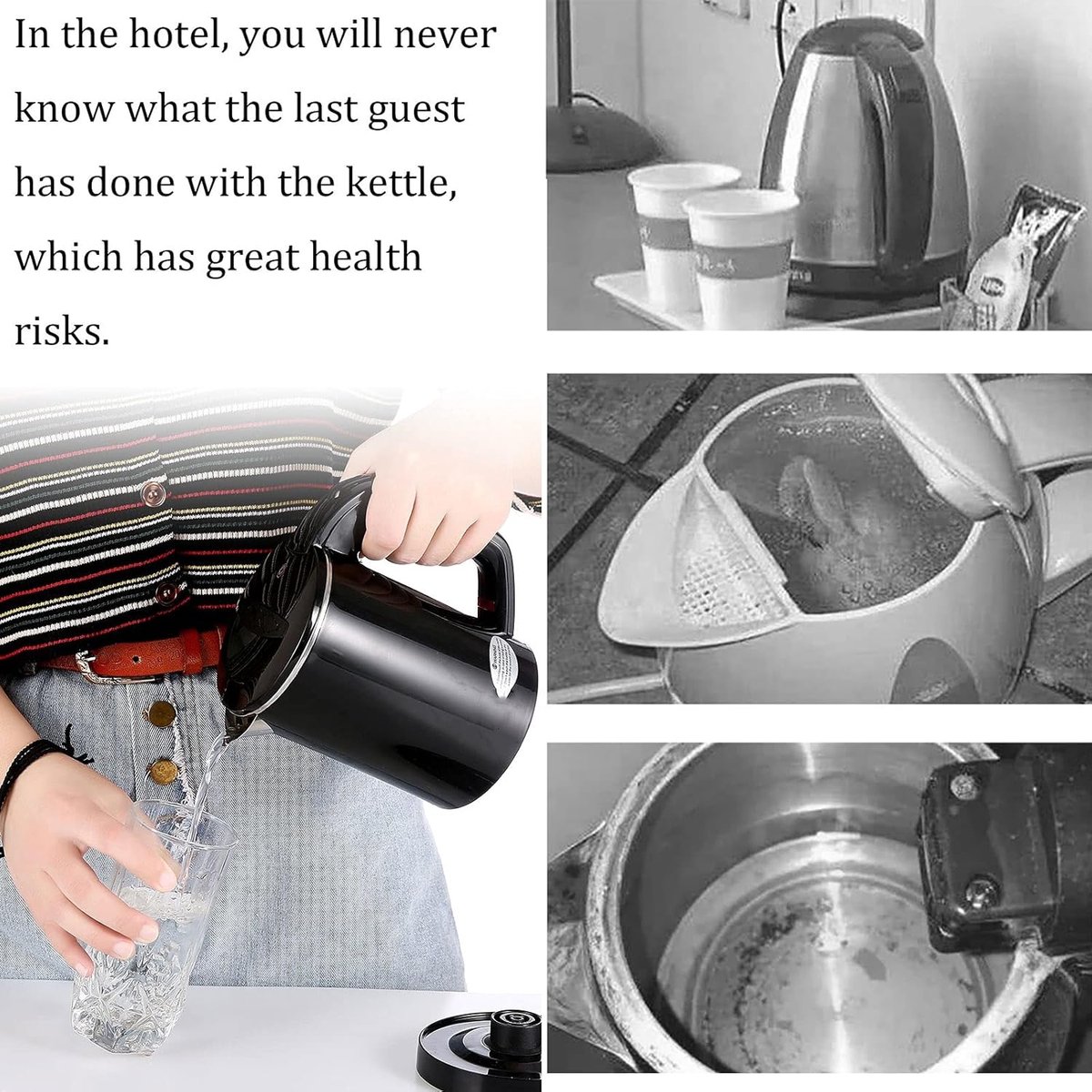 In the hotel, you will never know what the last guest has done with the kettle, which has great health risks.