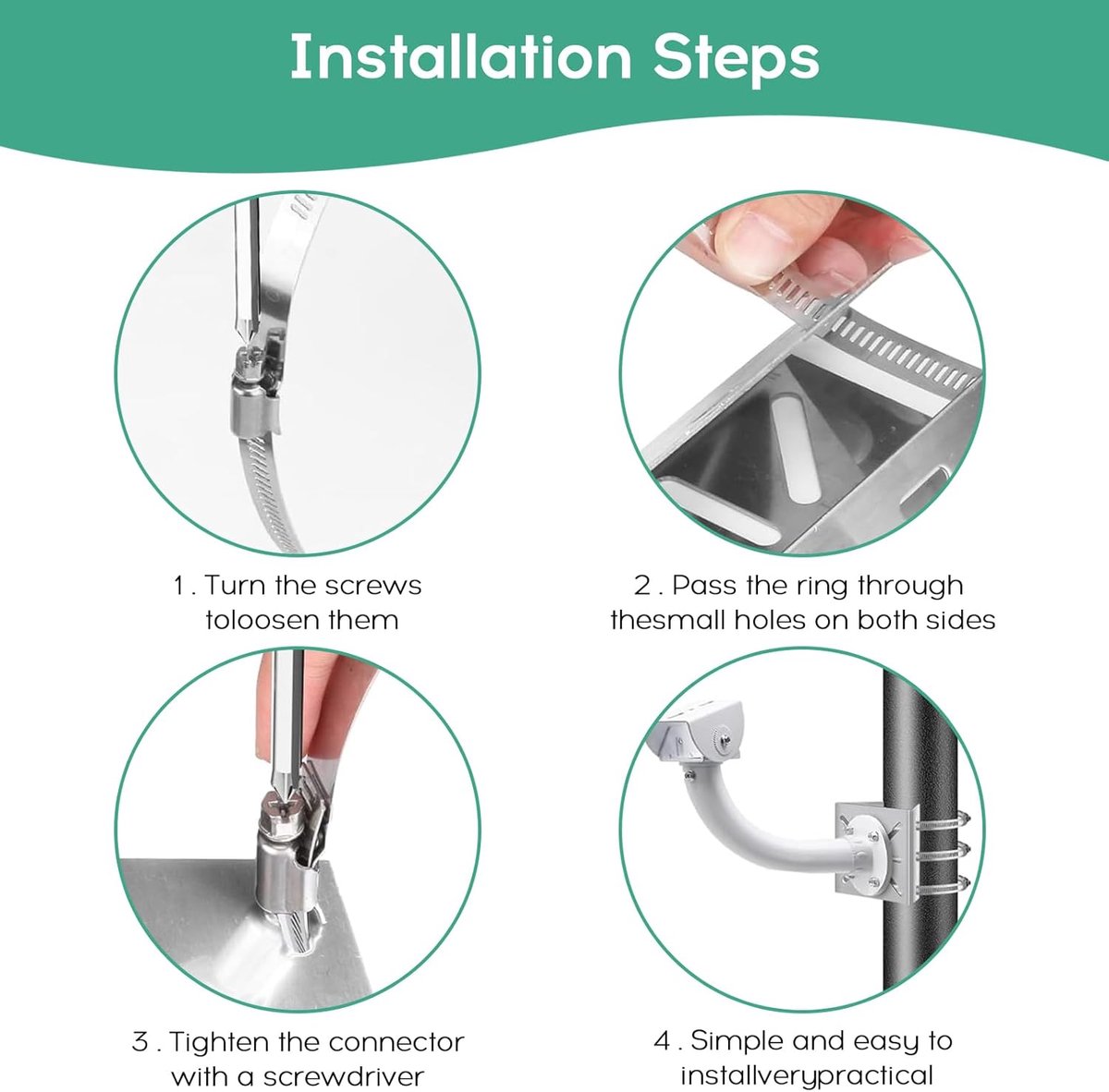 Installation Steps

1 . Turn the screws toloosen them

2 . Pass the ring through thesmall holes on both sides

3 . Tighten the connector with a screwdriver

4 . Simple and easy to installverypractical