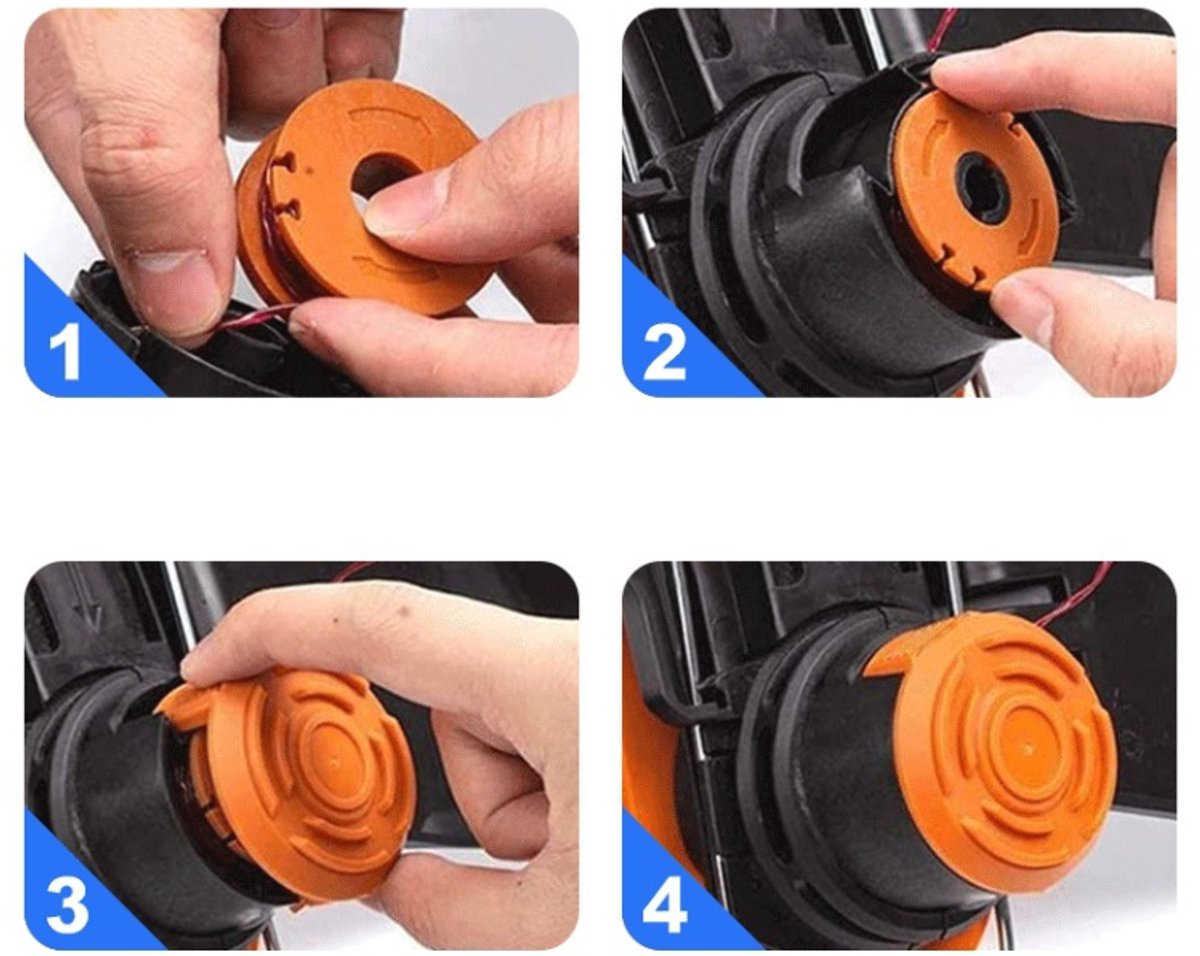 1

2

3

4