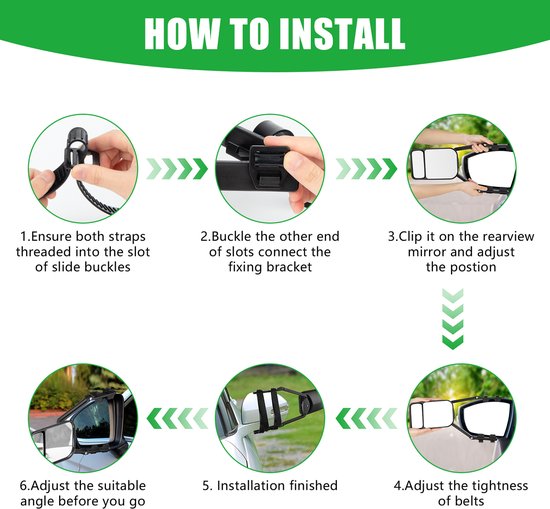 HOW TO INSTALL

1.Ensure both straps threaded into the slot of slide buckles

2.Buckle the other end of slots connect the fixing bracket

3.Clip it on the rearview mirror and adjust the postion

4.Adjust the tightness of belts

5. Installation finished

6.Adjust the suitable angle before you go