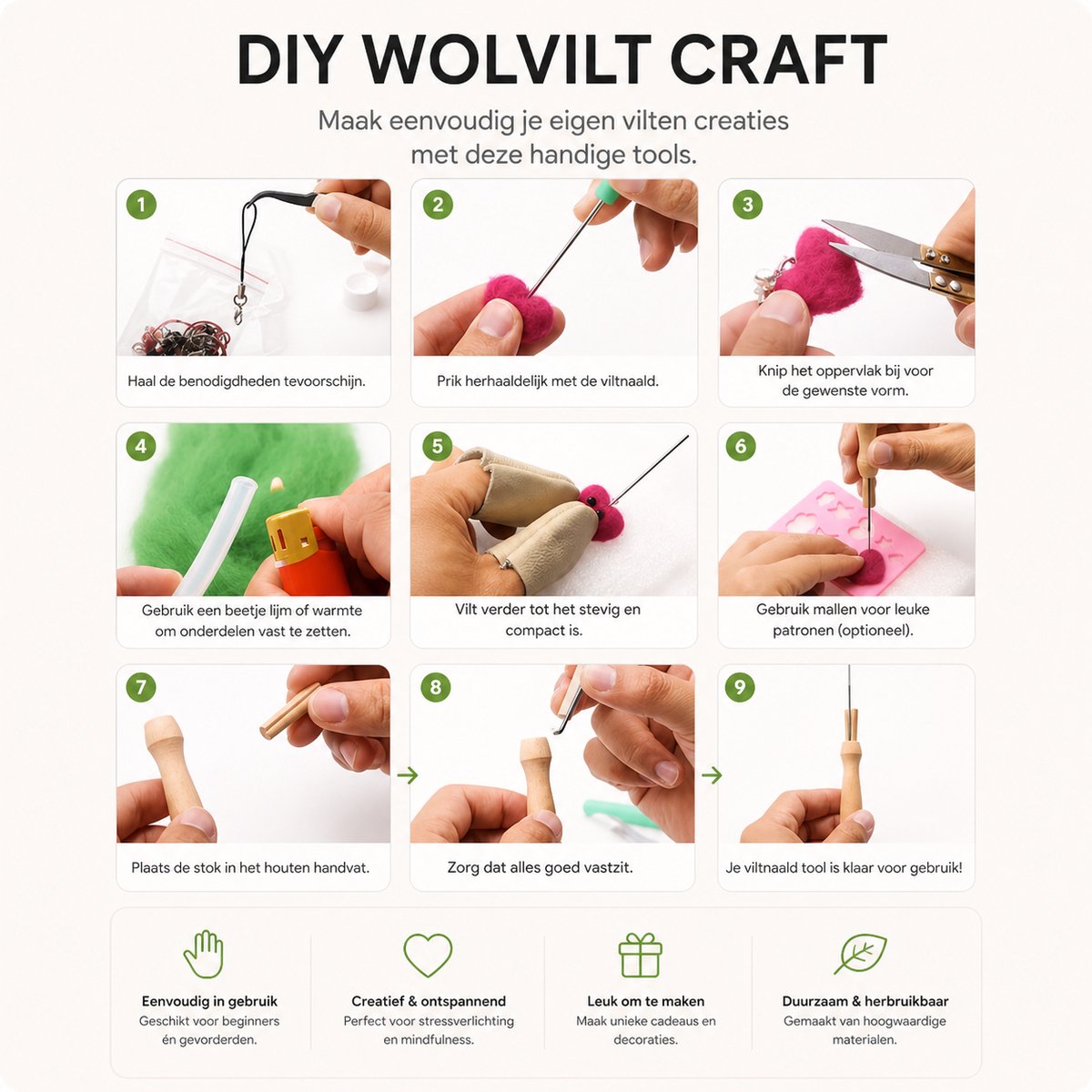 DIY WOLVILT CRAFT

Maak eenvoudig je eigen vilten creaties met deze handige tools.

1
Haal de benodigdheden tevoorschijn.

2
Prik herhaaldelijk met de viltnaald.

3
Knip het oppervlak bij voor de gewenste vorm.

4
Gebruik een beetje lijm of warmte om onderdelen vast te zetten.

5
Vilt verder tot het stevig en compact is.

6
Gebruik mallen voor leuke patronen (optioneel).

7
Plaats de stok in het houten handvat.

8
Zorg dat alles goed vastzit.

9
Je viltnaald tool is klaar voor gebruik!

Eenvoudig in gebruik
Geschikt voor beginners én gevorderden.

Creatief & ontspannend
Perfect voor stressverlichting en mindfulness.

Leuk om te maken
Maak unieke cadeaus en decoraties.

Duurzaam & herbruikbaar
Gemaakt van hoogwaardige materialen.