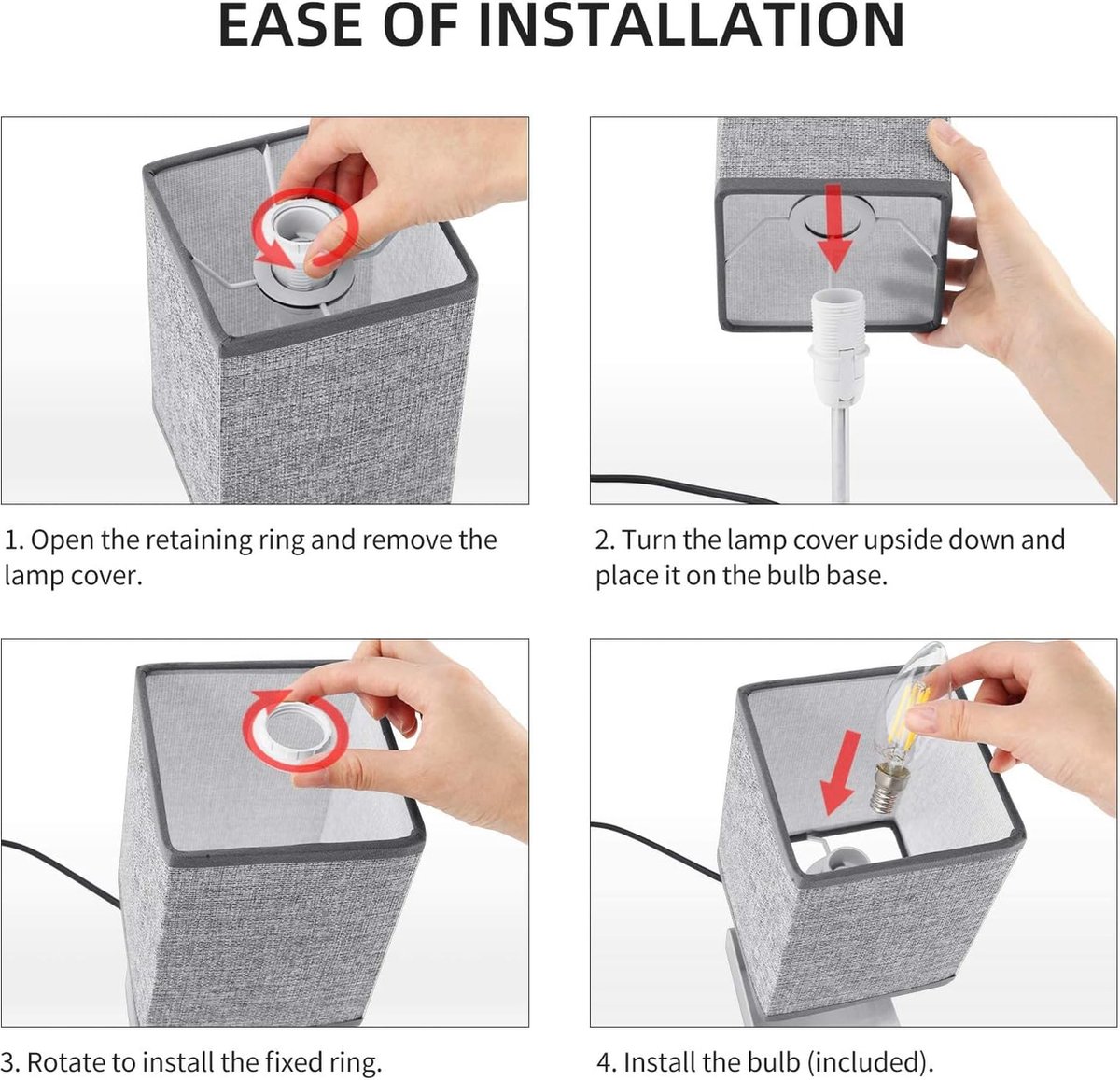 EASE OF INSTALLATION

1. Open the retaining ring and remove the lamp cover.

2. Turn the lamp cover upside down and place it on the bulb base.

3. Rotate to install the fixed ring.

4. Install the bulb (included).