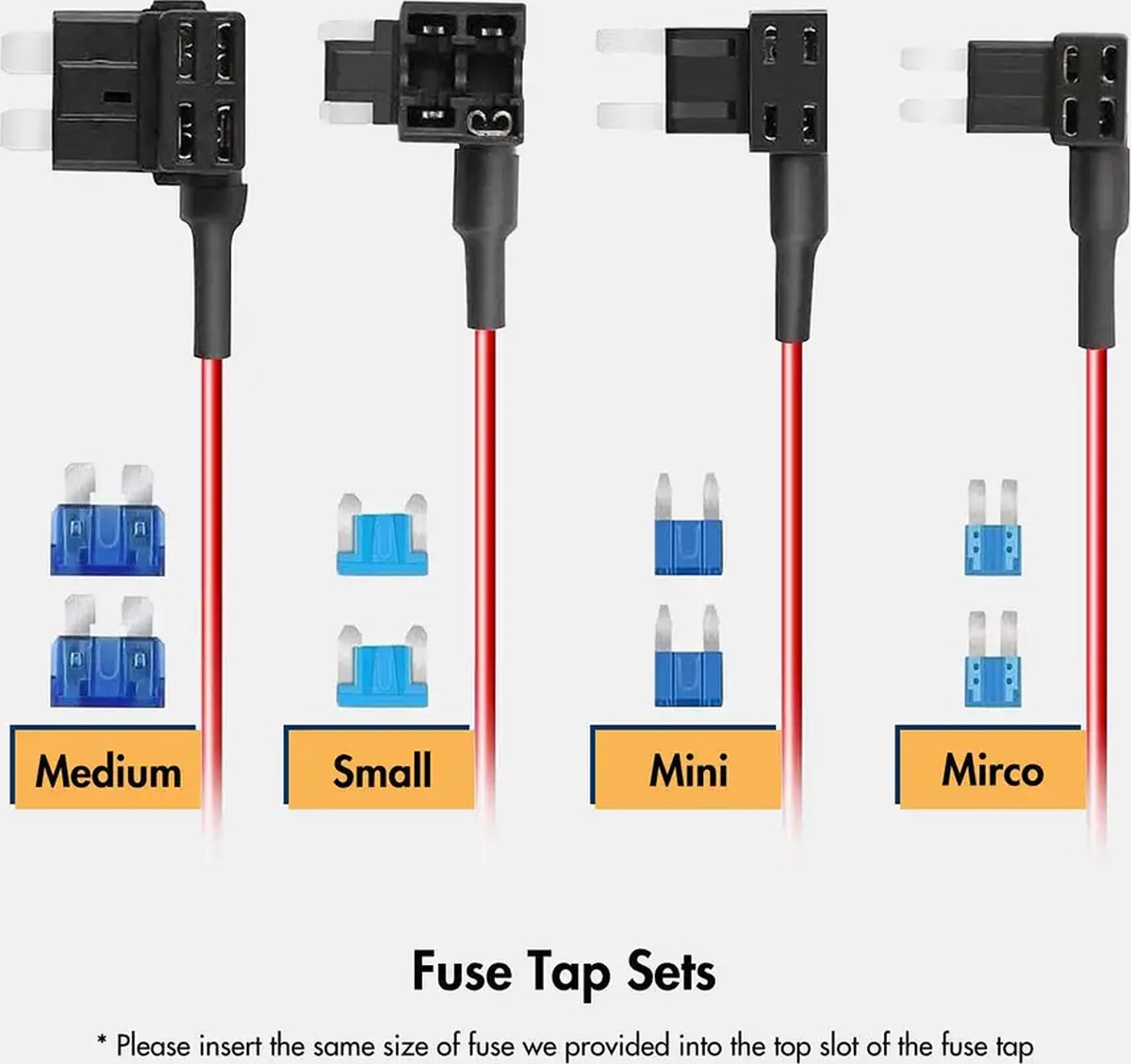 Medium

Small

Mini

Mirco

Fuse Tap Sets

* Please insert the same size of fuse we provided into the top slot of the fuse tap