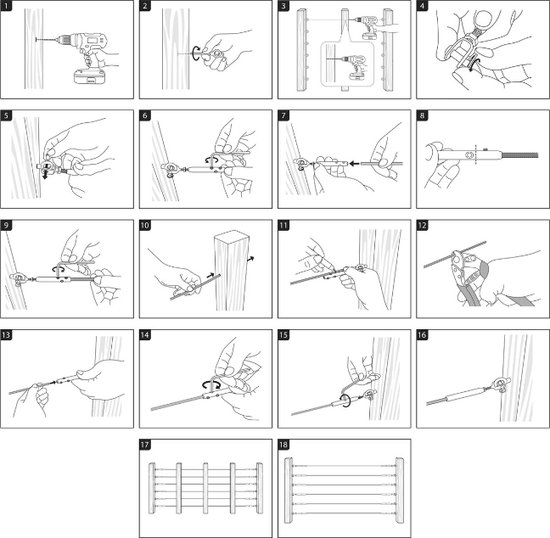 1
2
3
4
5
6
7
8
9
10
11
12
13
14
15
16
17
18