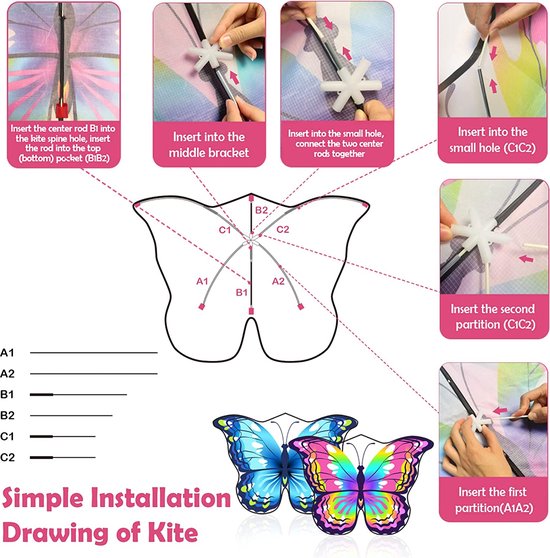 Insert the center rod B1 into the kite spine hole, insert the rod into the top (bottom) pocket (B1B2)

Insert into the middle bracket

Insert into the small hole, connect the two center rods together

Insert into the small hole (C1C2)

B2
C1
C2
A1
B1
A2

Insert the second partition (C1C2)

A1
A2
B1
B2
C1
C2

Insert the first partition(A1A2)

Simple Installation Drawing of Kite