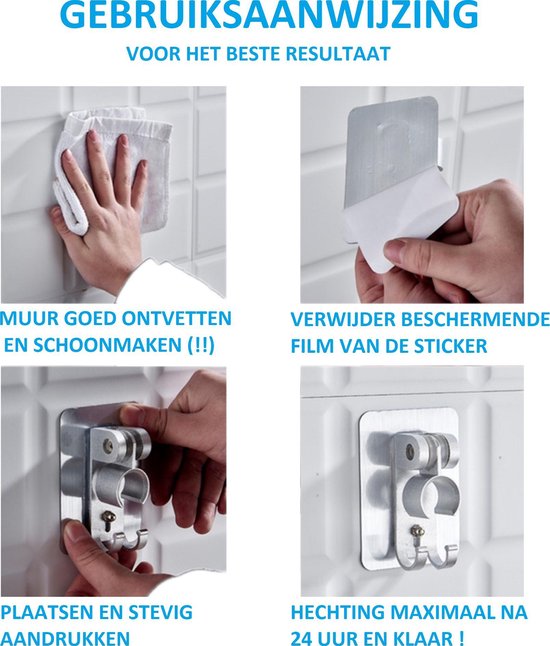 GEBRUIKSAANWIJZING

VOOR HET BESTE RESULTAAT

MUUR GOED ONTVETTEN EN SCHOONMAKEN (!!)

VERWIJDER BESCHERMENDE FILM VAN DE STICKER

PLAATSEN EN STEVIG AANDRUKKEN

HECHTING MAXIMAAL NA 24 UUR EN KLAAR !