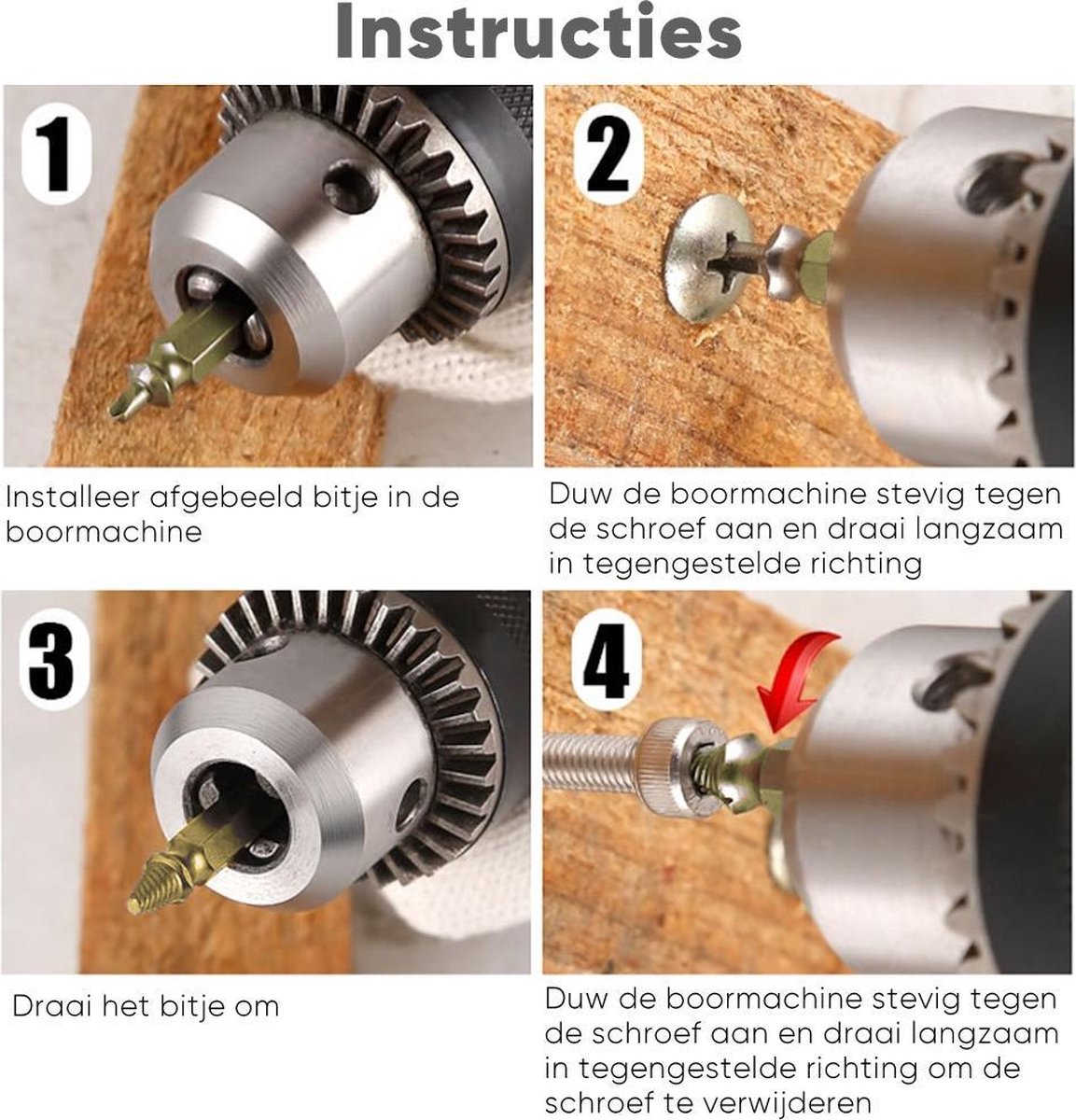 Instructies

1

Installeer afgebeeld bitje in de boormachine

2

Duw de boormachine stevig tegen de schroef aan en draai langzaam in tegengestelde richting

3

Draai het bitje om

4

Duw de boormachine stevig tegen de schroef aan en draai langzaam in tegengestelde richting om de schroef te verwijderen