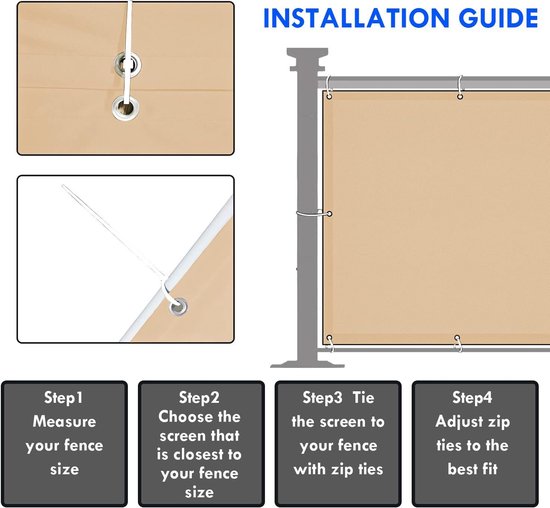 INSTALLATION GUIDE

Step1 Measure your fence size

Step2 Choose the screen that is closest to your fence size

Step3 Tie the screen to your fence with zip ties

Step4 Adjust zip ties to the best fit